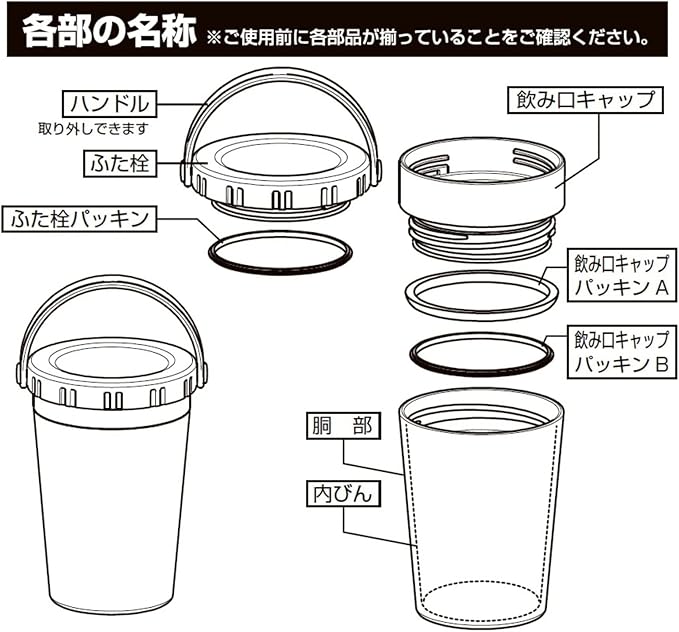 各部の名称 ※ご使用前に各部品が揃っていることをご確認ください。

ハンドル
取り外しできます

ふた栓

ふた栓パッキン

飲み口キャップ

飲み口キャップ
パッキン A

飲み口キャップ
パッキン B

胴 部

内びん