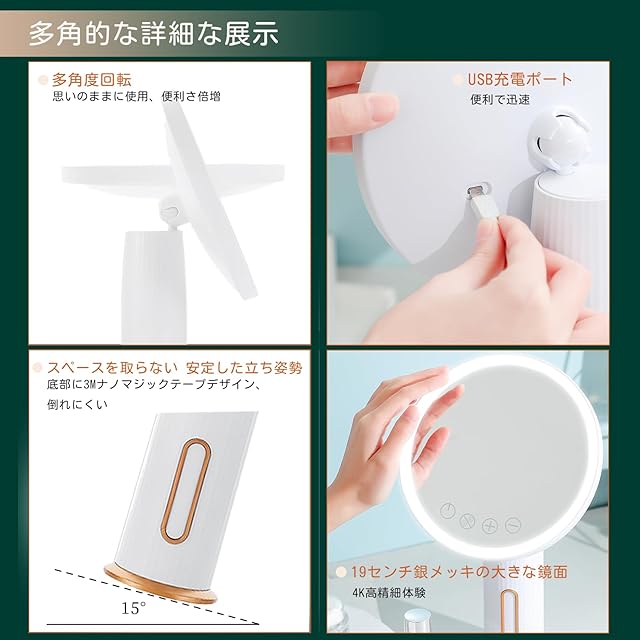 多角的な詳細な展示

多角度回転
思いのままに使用、便利さ倍増

USB充電ポート
便利で迅速

スペースを取らない 安定した立ち姿勢
底部に3Mナノマジックテープデザイン、
倒れにくい

15°

19センチ銀メッキの大きな鏡面
4K高精細体験