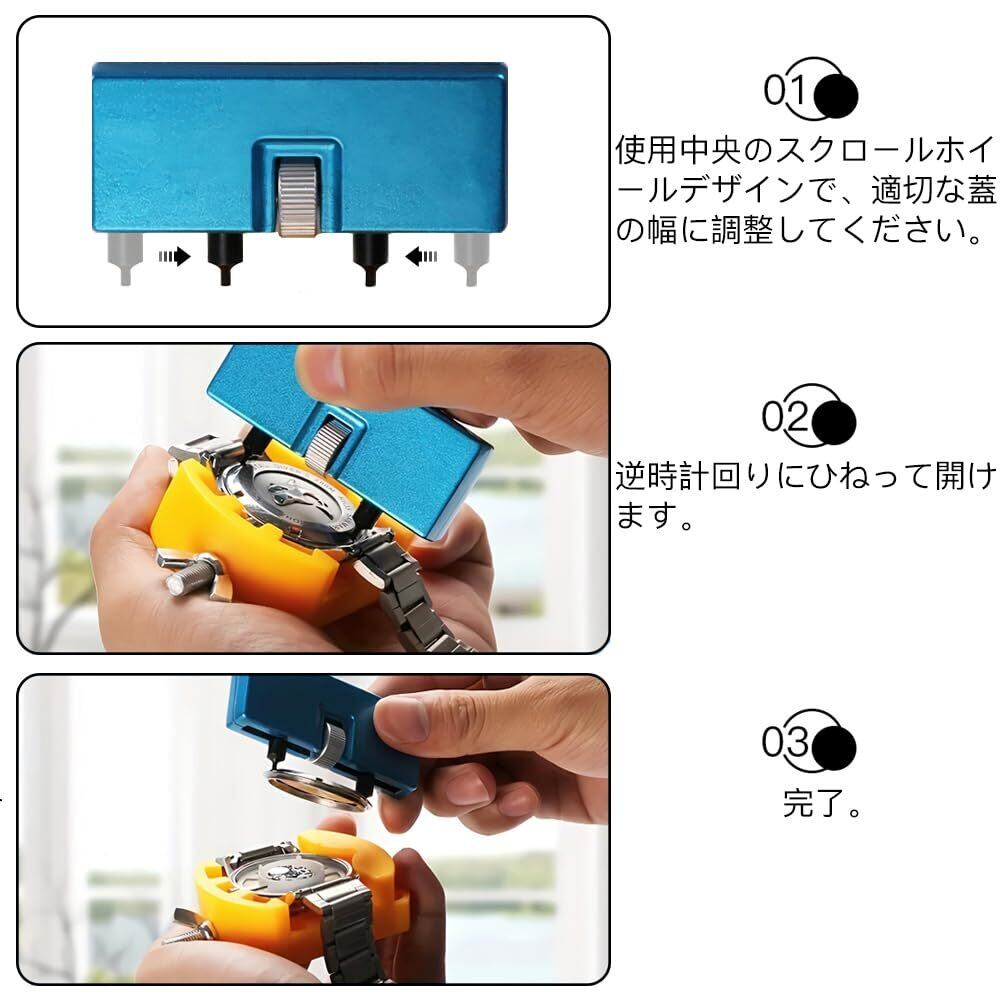 01

使用中央のスクロールホイールデザインで、適切な蓋の幅に調整してください。

02

逆時計回りにひねって開けます。

03

完了。