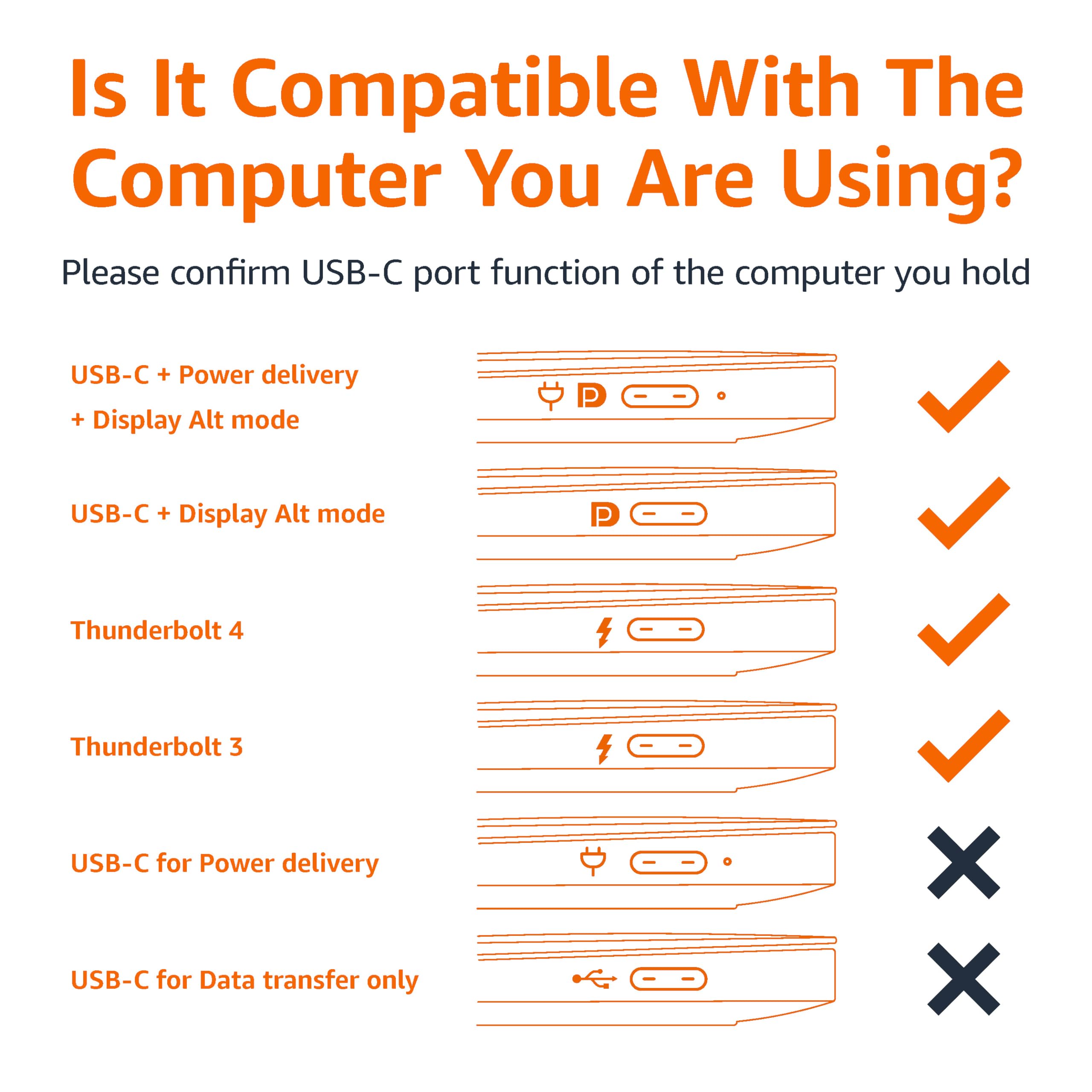 Is It Compatible With The Computer You Are Using?

Please confirm USB-C port function of the computer you hold

USB-C + Power delivery + Display Alt mode

USB-C + Display Alt mode

Thunderbolt 4

Thunderbolt 3

USB-C for Power delivery

USB-C for Data transfer only