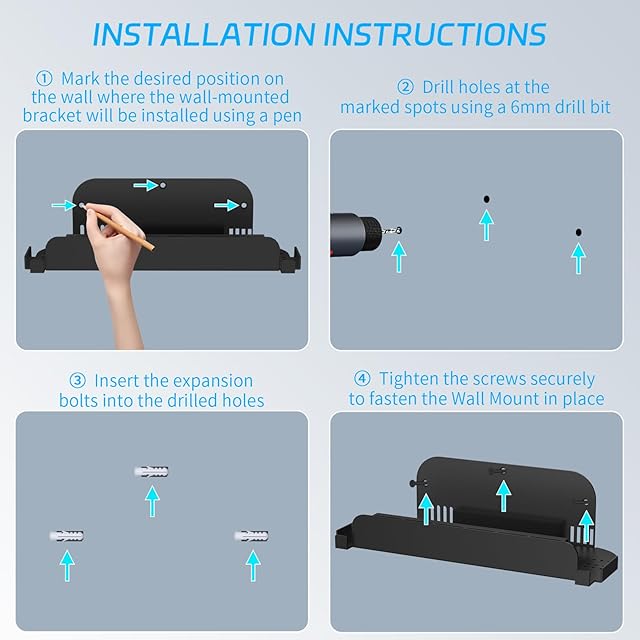 INSTALLATION INSTRUCTIONS

① Mark the desired position on the wall where the wall-mounted bracket will be installed using a pen

② Drill holes at the marked spots using a 6mm drill bit

③ Insert the expansion bolts into the drilled holes

④ Tighten the screws securely to fasten the Wall Mount in place