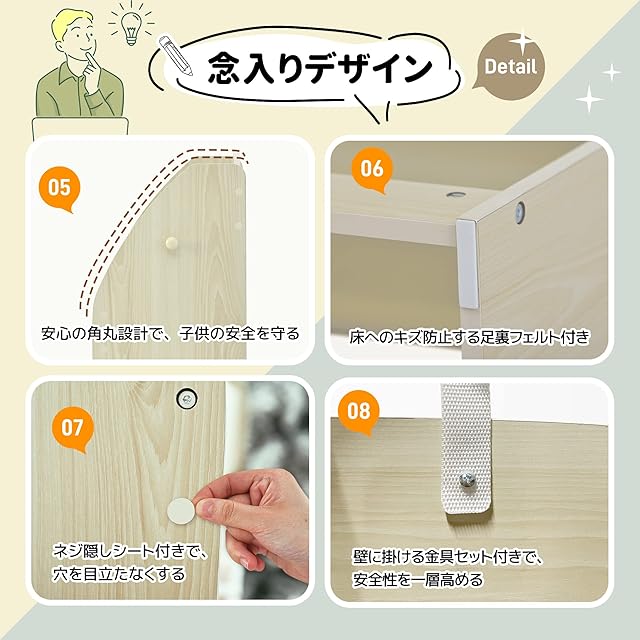 念入りデザイン

Detail

05

安心の角丸設計で、子供の安全を守る

06

床へのキズ防止する足裏フェルト付き

07

ネジ隠しシート付きで、穴を目立たなくする

08

壁に掛ける金具セット付きで、安全性を一層高める