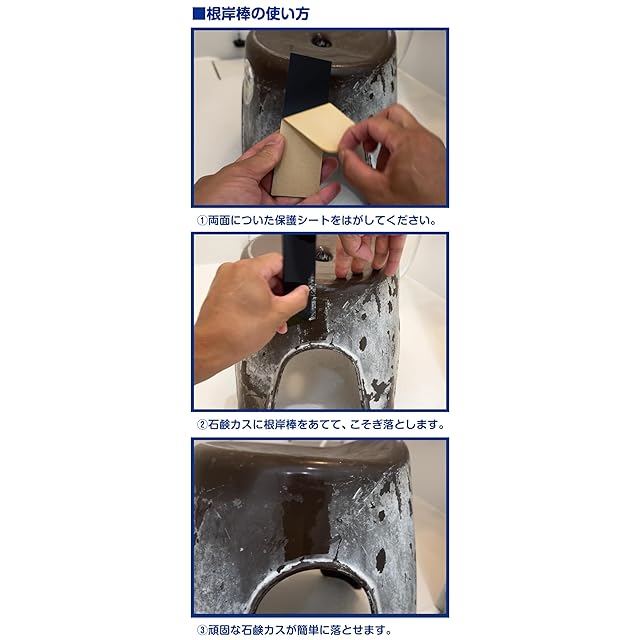 ■根岸棒の使い方

①両面についた保護シートをはがしてください。

②石鹸カスに根岸棒をあてて、こそぎ落とします。

③頑固な石鹸カスが簡単に落とせます。