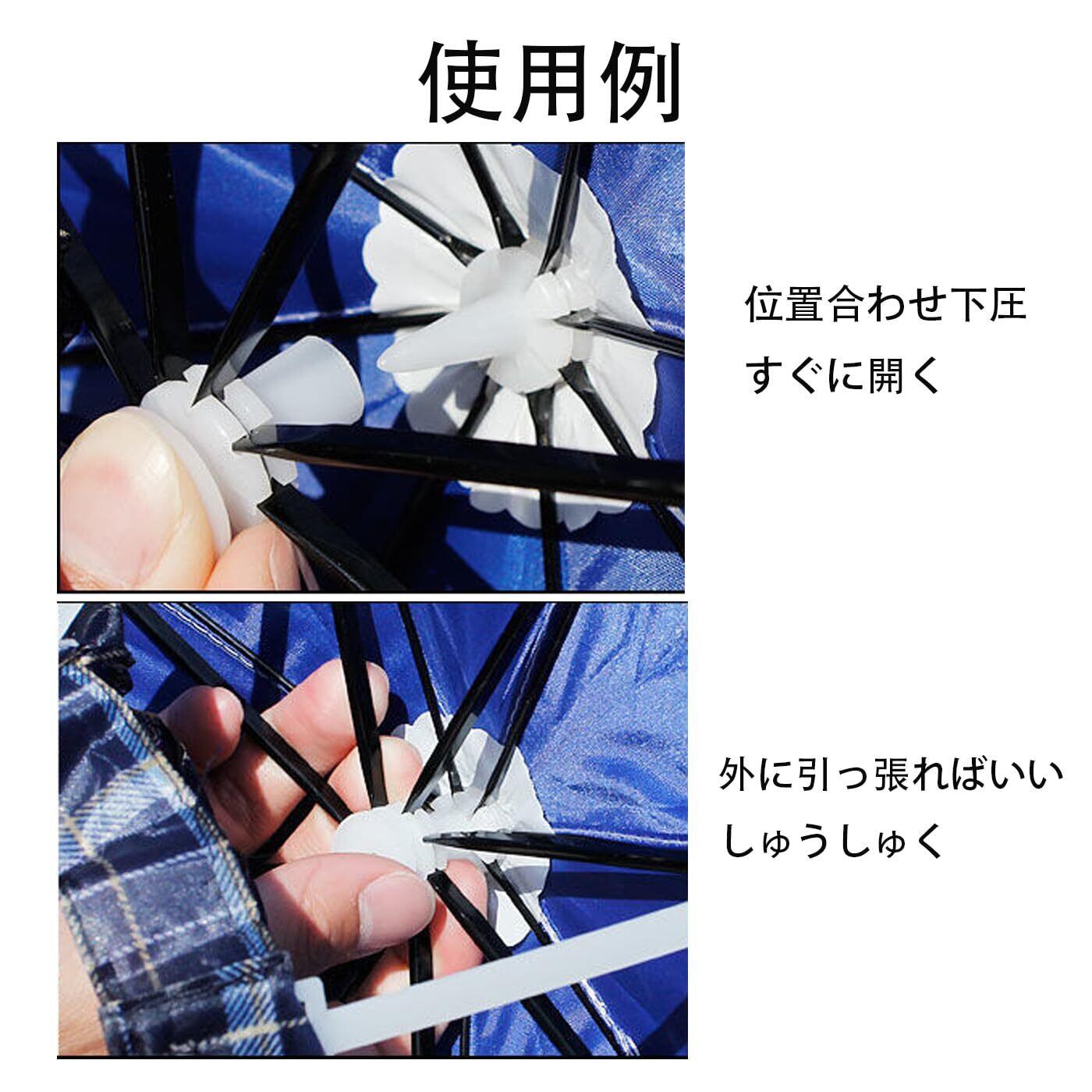 使用例

位置合わせ下圧
すぐに開く

外に引っ張ればいい
しゅうしゅく