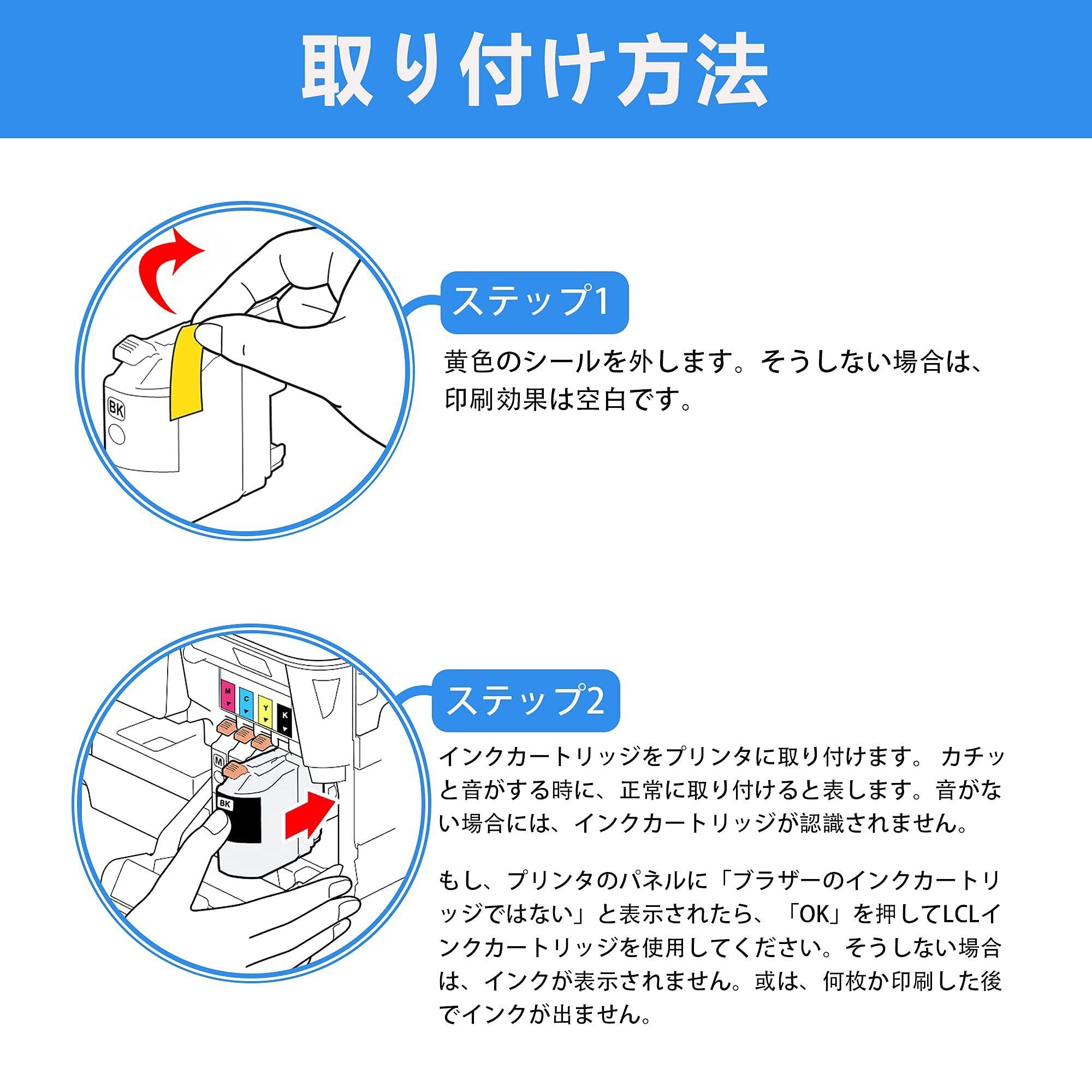 取り付け方法

BK

ステップ1

黄色のシールを外します。そうしない場合は、印刷効果は空白です。

M
C
Y
K
M
BK

ステップ2

インクカートリッジをプリンタに取り付けます。 カチッと音がする時に、正常に取り付けると表します。音がない場合には、インクカートリッジが認識されません。

もし、プリンタのパネルに「ブラザーのインクカートリッジではない」と表示されたら、「OK」を押してLCLインクカートリッジを使用してください。そうしない場合は、インクが表示されません。或は、何枚か印刷した後でインクが出ません。