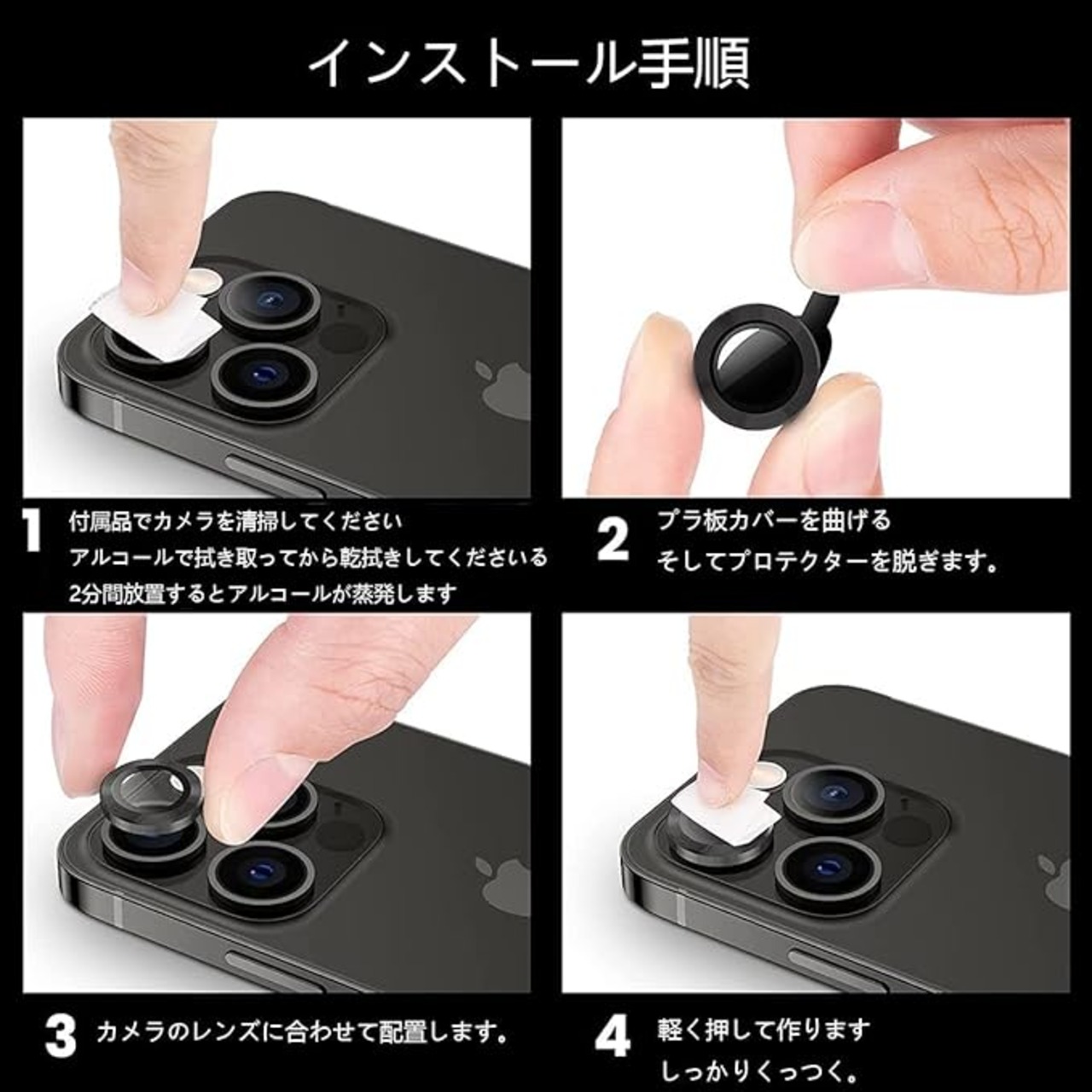 インストール手順

1 付属品でカメラを清掃してください
アルコールで拭き取ってから乾拭きしてくださいる
2分間放置するとアルコールが蒸発します

2 プラ板カバーを曲げる
そしてプロテクターを脱ぎます。

3 カメラのレンズに合わせて配置します。

4 軽く押して作ります
しっかりくっつく。