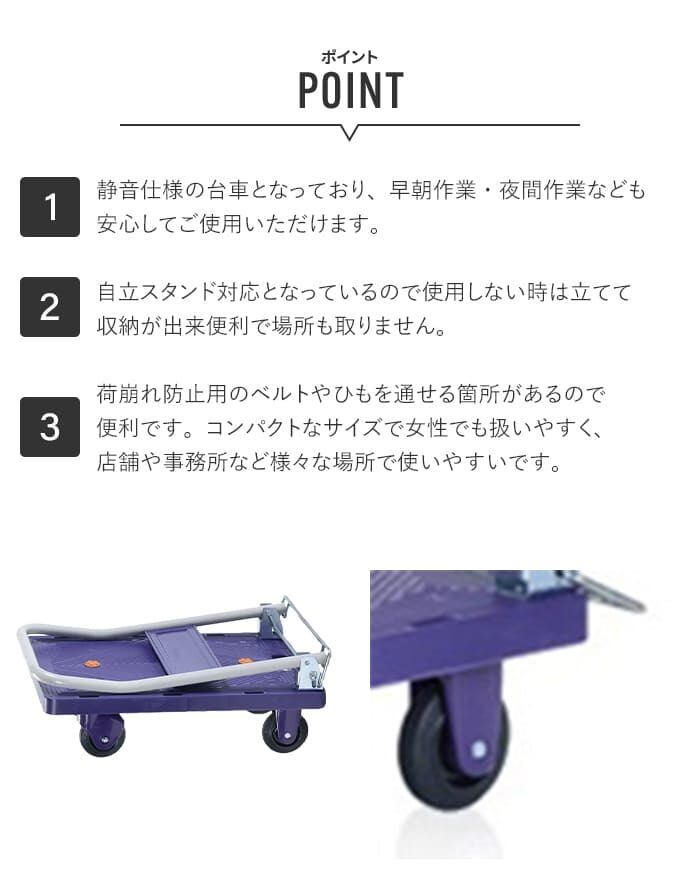 ポイント
POINT

1
静音仕様の台車となっており、早朝作業・夜間作業なども安心してご使用いただけます。

2
自立スタンド対応となっているので使用しない時は立てて収納が出来便利で場所も取りません。

3
荷崩れ防止用のベルトやひもを通せる箇所があるので便利です。コンパクトなサイズで女性でも扱いやすく、店舗や事務所など様々な場所で使いやすいです。