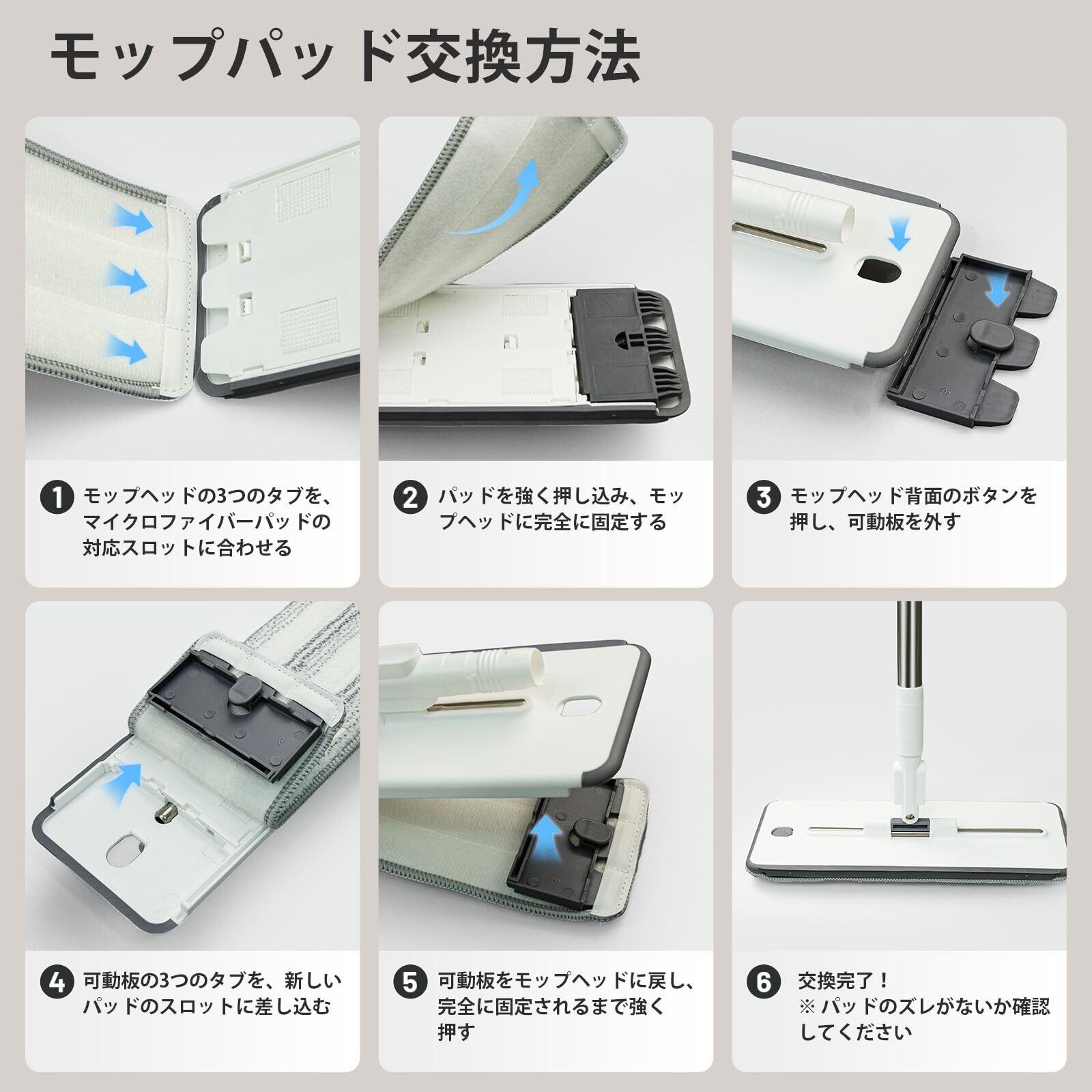 モップパッド交換方法

1 モップヘッドの3つのタブを、マイクロファイバーパッドの対応スロットに合わせる

2 パッドを強く押し込み、モップヘッドに完全に固定する

3 モップヘッド背面のボタンを押し、可動板を外す

4 可動板の3つのタブを、新しいパッドのスロットに差し込む

5 可動板をモップヘッドに戻し、完全に固定されるまで強く押す

6 交換完了！
※ パッドのズレがないか確認してください