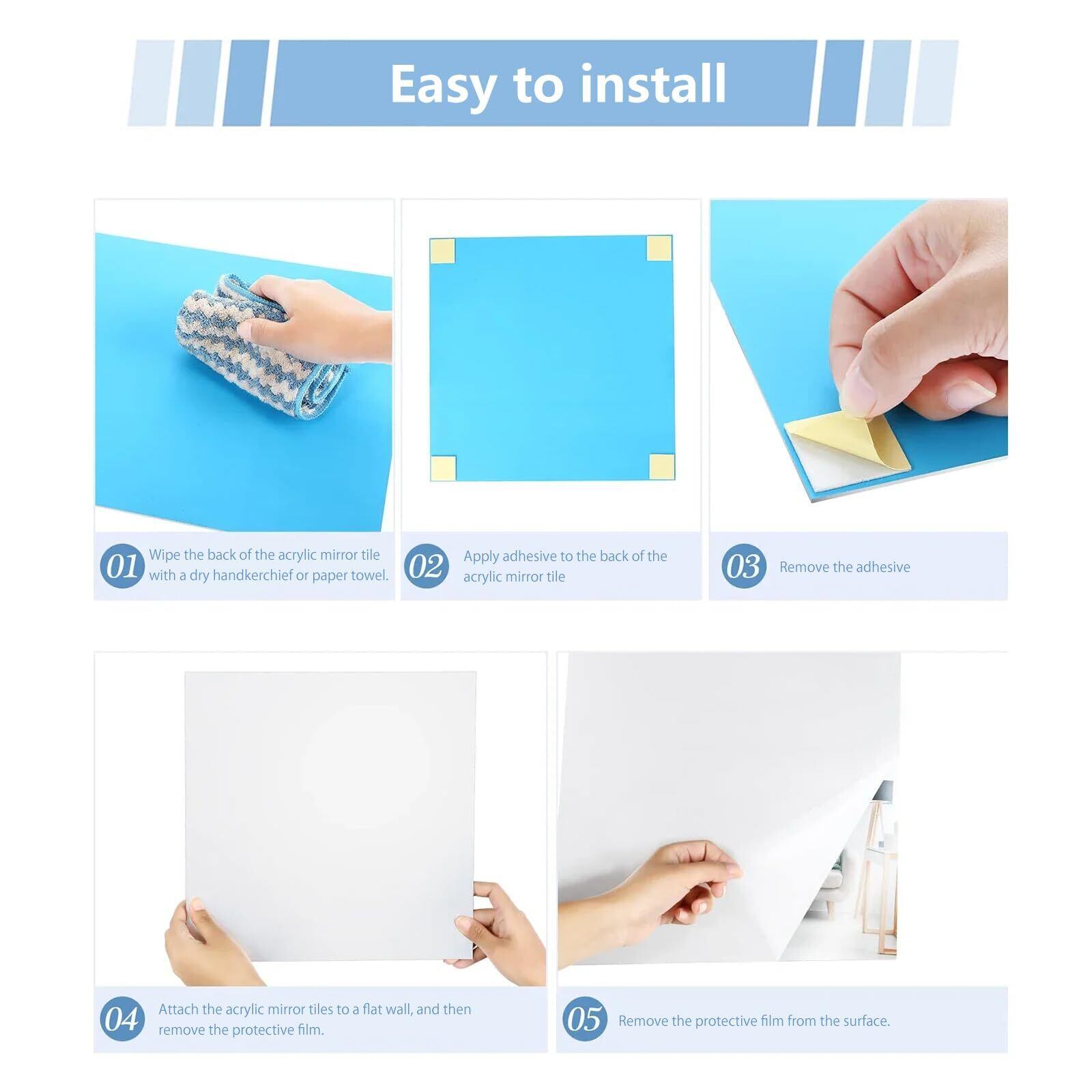 Easy to install

01 Wipe the back of the acrylic mirror tile with a dry handkerchief or paper towel.

02 Apply adhesive to the back of the acrylic mirror tile

03 Remove the adhesive

04 Attach the acrylic mirror tiles to a flat wall, and then remove the protective film.

05 Remove the protective film from the surface.