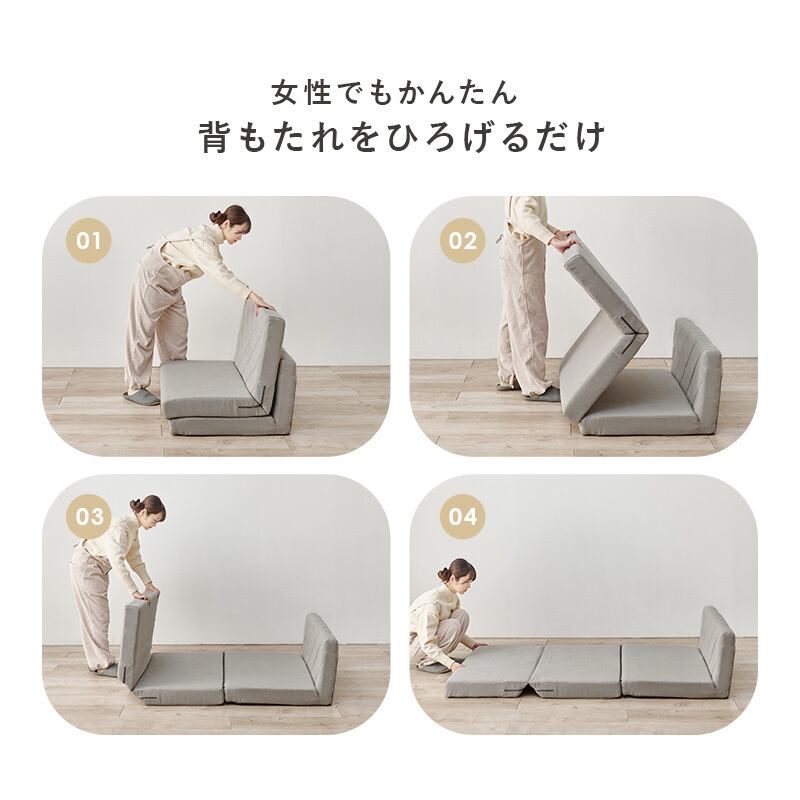 女性でもかんたん
背もたれをひろげるだけ

01

02

03

04