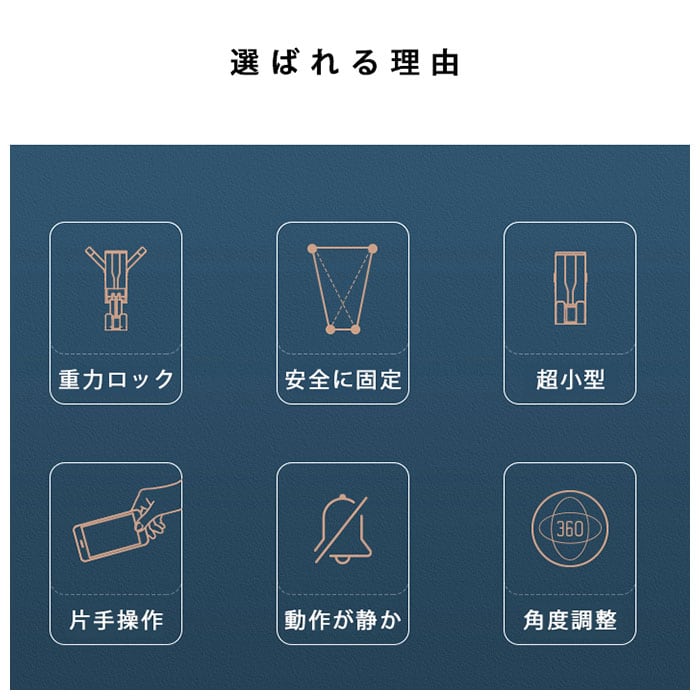 選ばれる理由

重力ロック

安全に固定

超小型

片手操作

動作が静か

360

角度調整