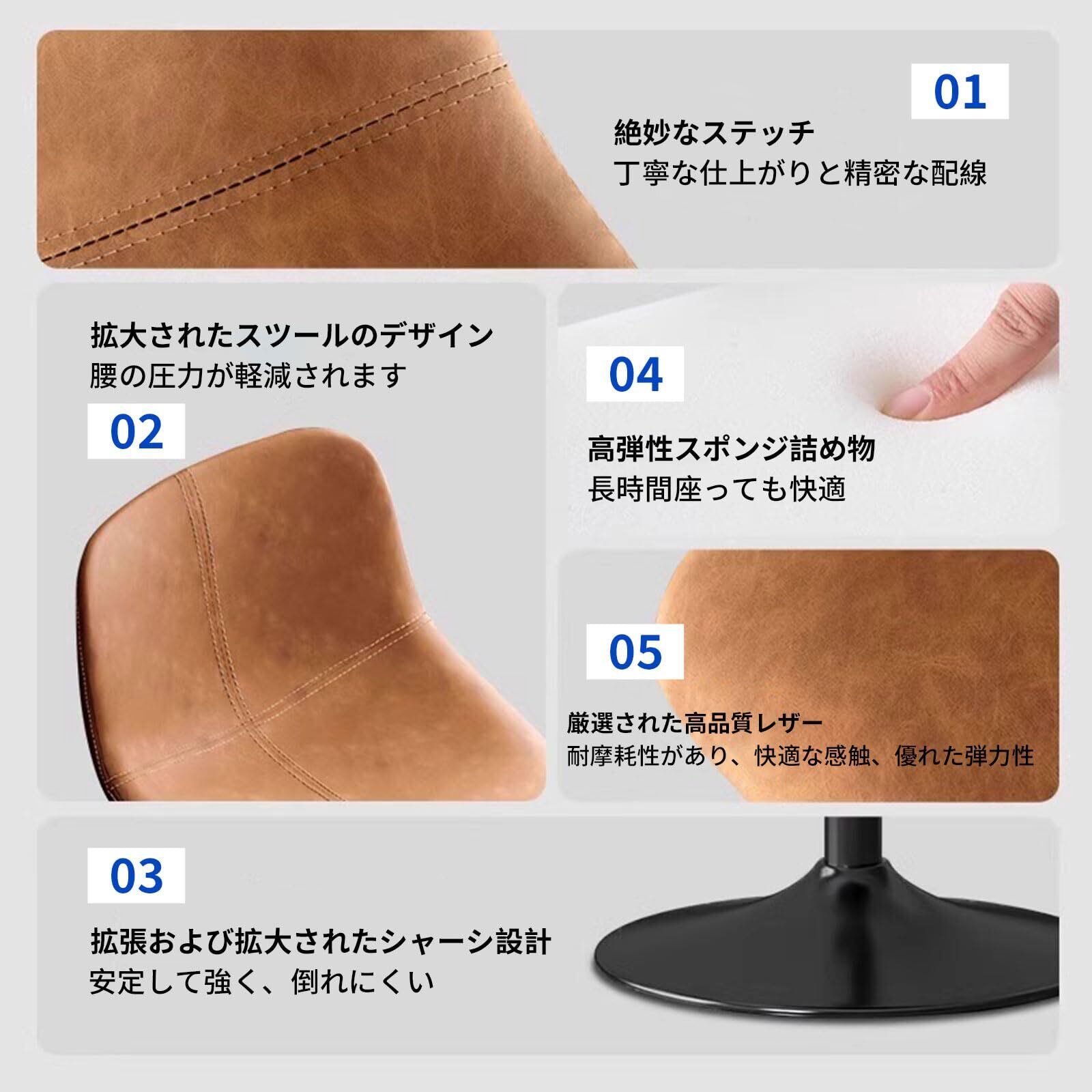 01

絶妙なステッチ
丁寧な仕上がりと精密な配線

拡大されたスツールのデザイン
腰の圧力が軽減されます

02

04

高弾性スポンジ詰め物
長時間座っても快適

05

厳選された高品質レザー
耐摩耗性があり、快適な感触、優れた弾力性

03

拡張および拡大されたシャーシ設計
安定して強く、倒れにくい