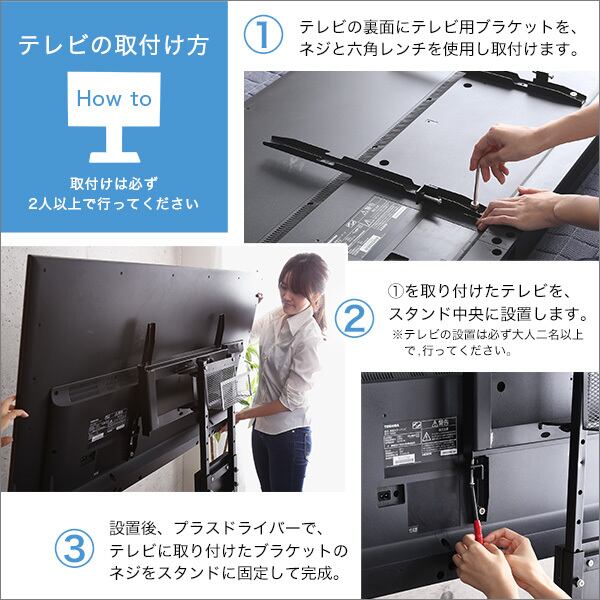 テレビの取付け方

How to

取付けは必ず
2人以上で行ってください

①

テレビの裏面にテレビ用ブラケットを、ネジと六角レンチを使用し取付けます。

②

①を取り付けたテレビを、スタンド中央に設置します。

※テレビの設置は必ず大人二名以上で,行ってください。

TOSHIBA

③

設置後、プラスドライバーで、テレビに取り付けたブラケットのネジをスタンドに固定して完成。