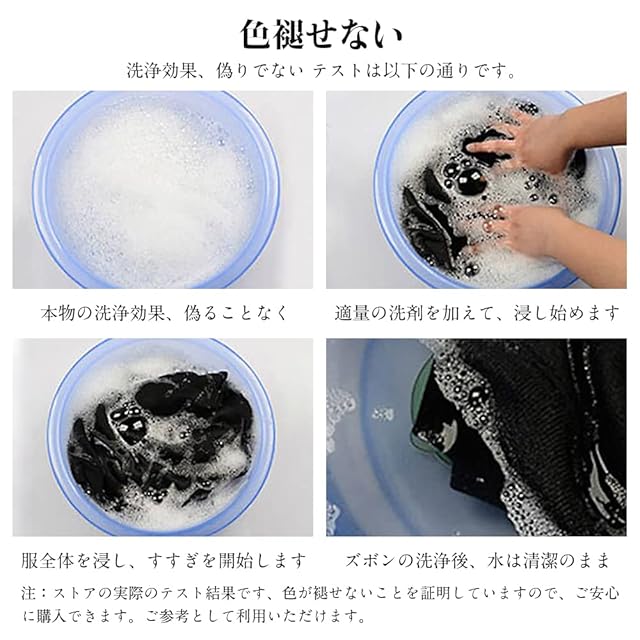 色褪せない

洗浄効果、偽りでない テストは以下の通りです。

本物の洗浄効果、偽ることなく

適量の洗剤を加えて、浸し始めます

服全体を浸し、すすぎを開始します

ズボンの洗浄後、水は清潔のまま

注：ストアの実際のテスト結果です、色が褪せないことを証明していますので、ご安心に購入できます。ご参考として利用いただけます。