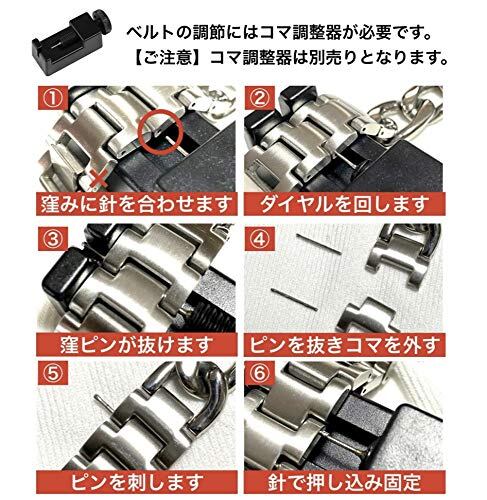 ベルトの調節にはコマ調整器が必要です。
【ご注意】コマ調整器は別売りとなります。

①
窪みに針を合わせます

②
ダイヤルを回します

③
窪ピンが抜けます

④
ピンを抜きコマを外す

⑤
ピンを刺します

⑥
針で押し込み固定