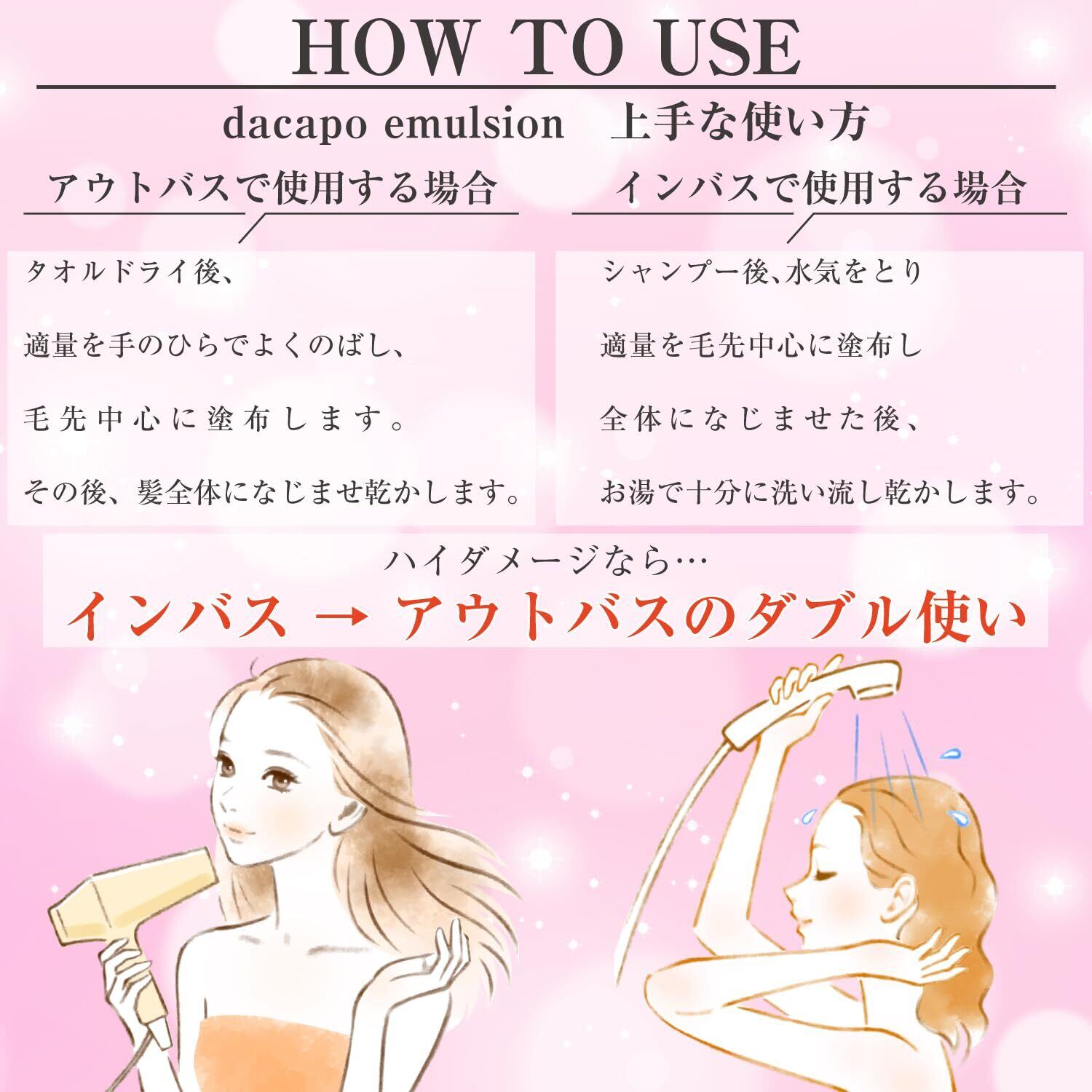 HOW TO USE

dacapo emulsion　上手な使い方

アウトバスで使用する場合

タオルドライ後、
適量を手のひらでよくのばし、
毛先中心に塗布します。
その後、髪全体になじませ乾かします。

インバスで使用する場合

シャンプー後､水気をとり
適量を毛先中心に塗布し
全体になじませた後、
お湯で十分に洗い流し乾かします。

ハイダメージなら…
インバス → アウトバスのダブル使い