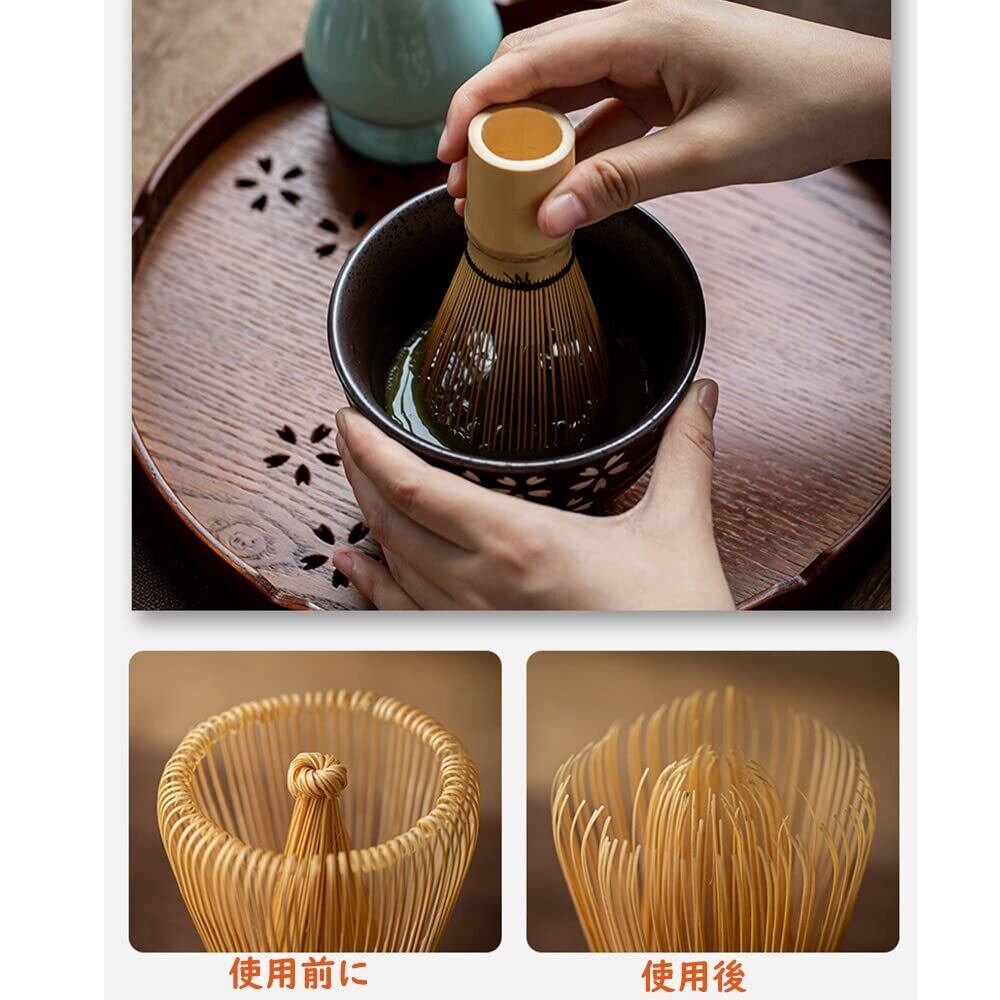 使用前に

使用後