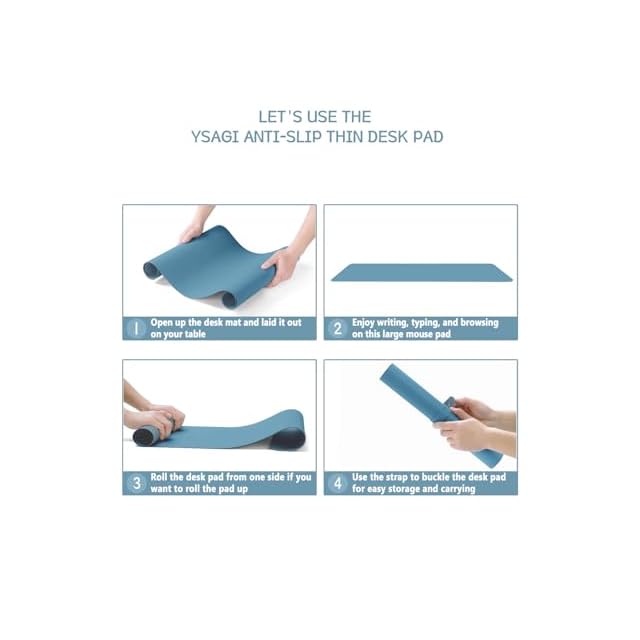 LET'S USE THE
YSAGI ANTI-SLIP THIN DESK PAD

1 Open up the desk mat and laid it out on your table

2 Enjoy writing, typing, and browsing on this large mouse pad

3 Roll the desk pad from one side if you want to roll the pad up

4 Use the strap to buckle the desk pad for easy storage and carrying