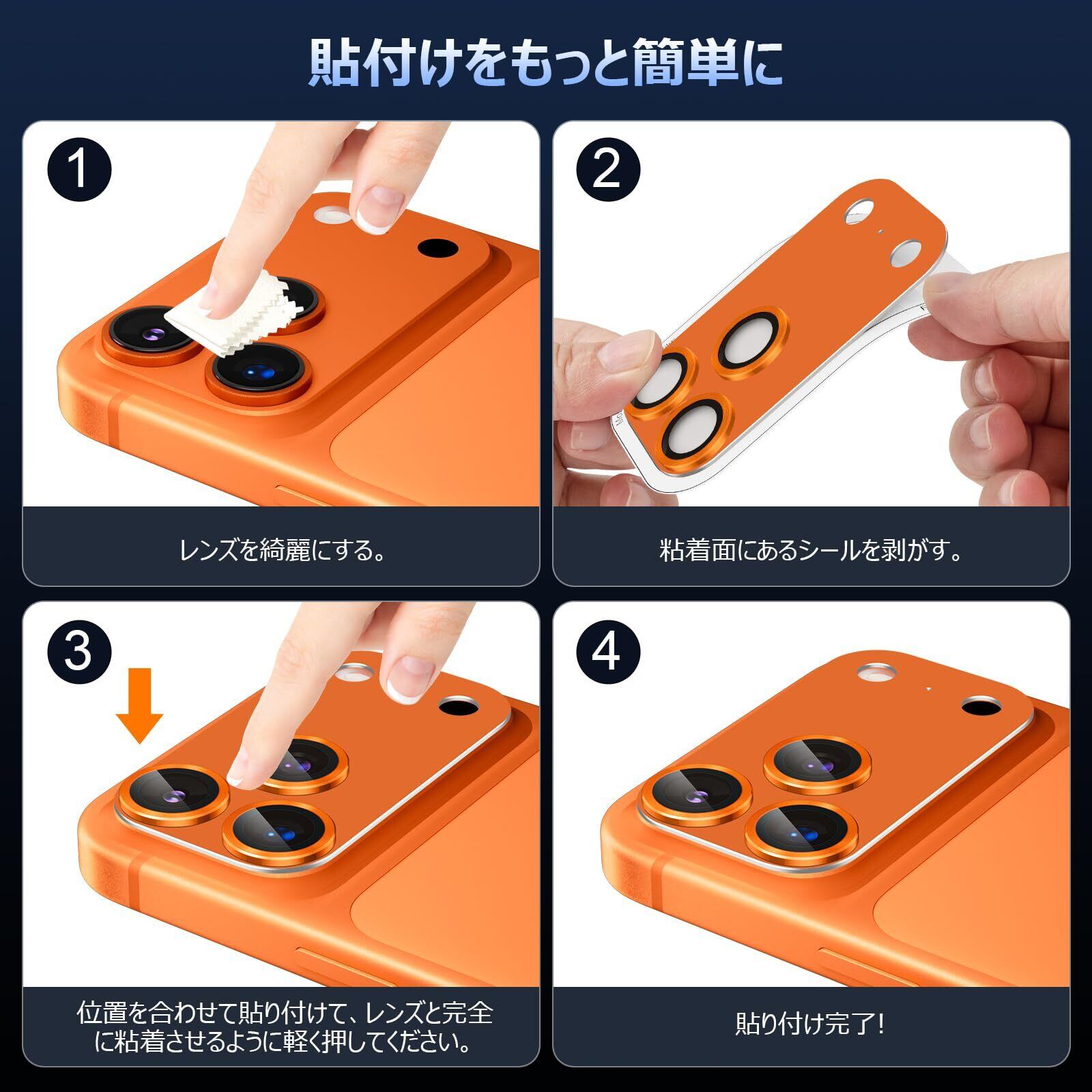 貼付けをもっと簡単に

1

レンズを綺麗にする。

2

粘着面にあるシールを剥がす。

3

位置を合わせて貼り付けて、レンズと完全に粘着させるように軽く押してください。

4

貼り付け完了!