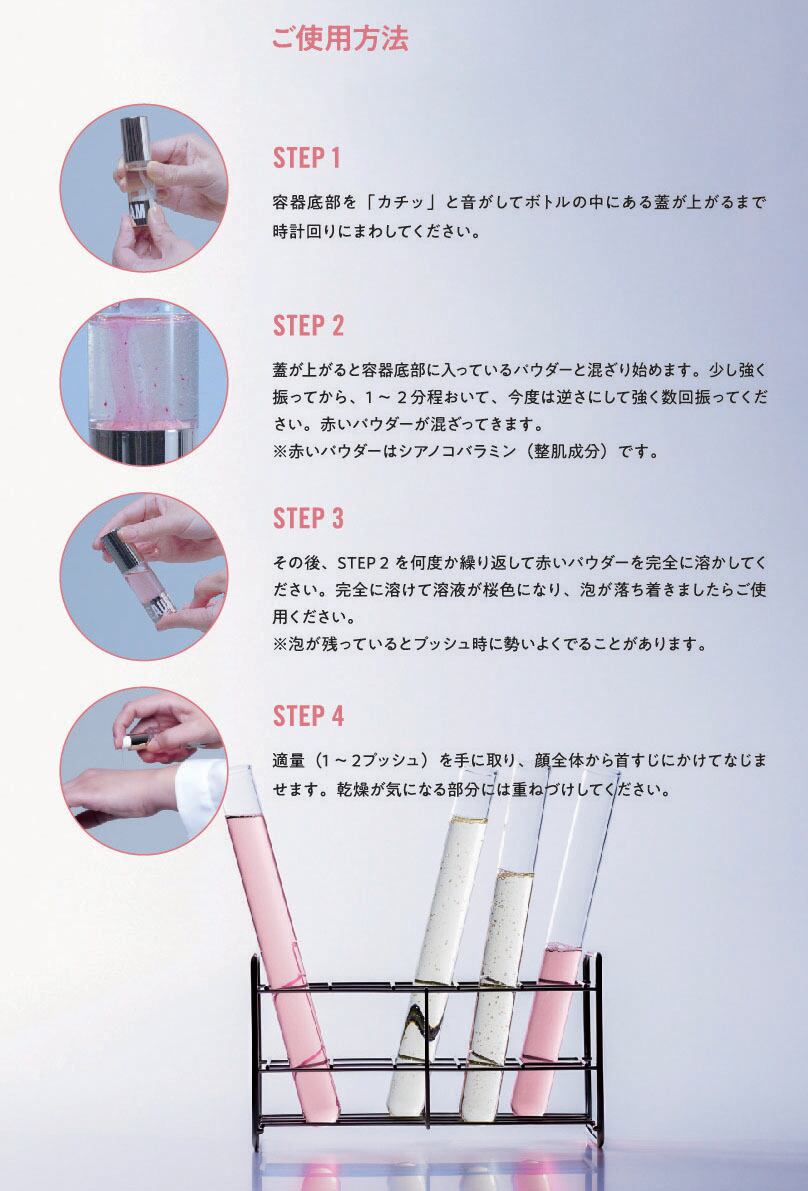 ご使用方法

STEP 1

容器底部を「カチッ」と音がしてボトルの中にある蓋が上がるまで時計回りにまわしてください。

STEP 2

蓋が上がると容器底部に入っているパウダーと混ざり始めます。少し強く振ってから、1～2分程おいて、今度は逆さにして強く数回振ってください。赤いパウダーが混ざってきます。
※赤いパウダーはシアノコバラミン（整肌成分）です。

STEP 3

その後、STEP 2 を何度か繰り返して赤いパウダーを完全に溶かしてください。完全に溶けて溶液が桜色になり、泡が落ち着きましたらご使用ください。
※泡が残っているとプッシュ時に勢いよくでることがあります。

STEP 4

適量（1～2プッシュ）を手に取り、顔全体から首すじにかけてなじませます。乾燥が気になる部分には重ねづけしてください。