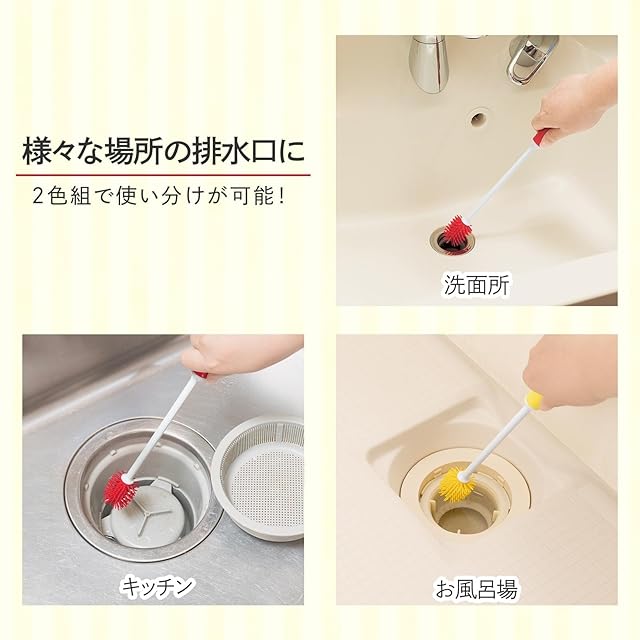 様々な場所の排水口に

2色組で使い分けが可能!

洗面所

キッチン

お風呂場