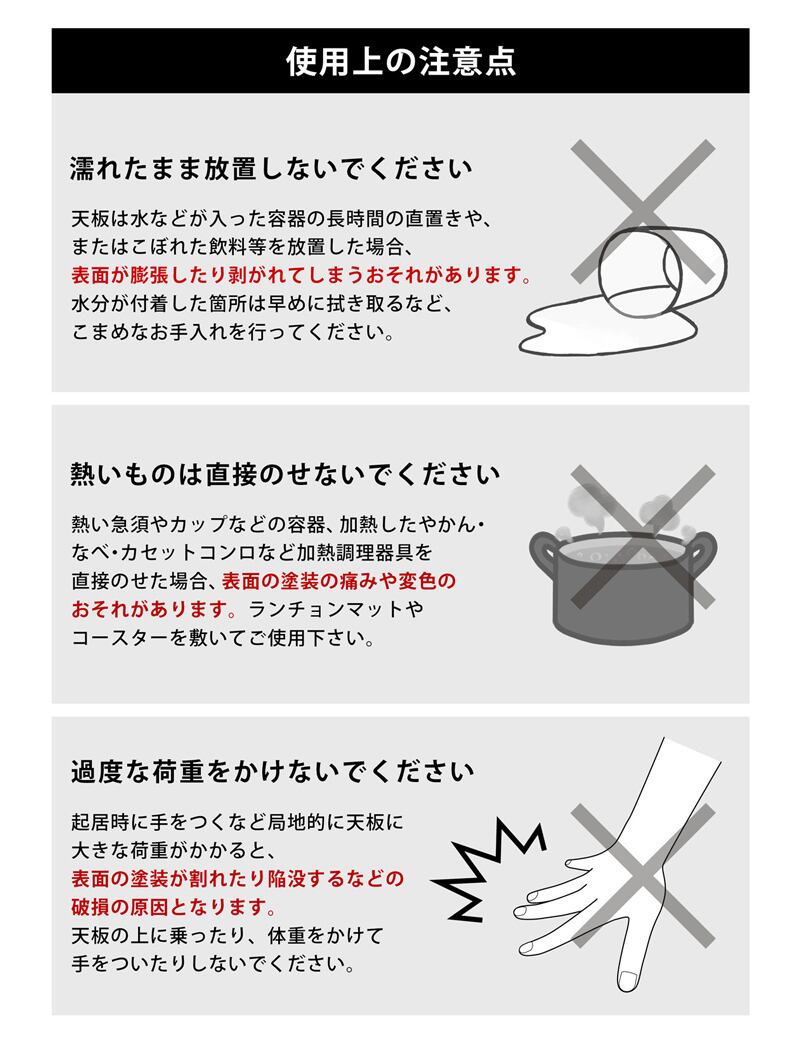 使用上の注意点

濡れたまま放置しないでください

天板は水などが入った容器の長時間の直置きや、またはこぼれた飲料等を放置した場合、表面が膨張したり剥がれてしまうおそれがあります。水分が付着した箇所は早めに拭き取るなど、こまめなお手入れを行ってください。

熱いものは直接のせないでください

熱い急須やカップなどの容器、加熱したやかん・なべ・カセットコンロなど加熱調理器具を直接のせた場合、表面の塗装の痛みや変色のおそれがあります。ランチョンマットやコースターを敷いてご使用下さい。

過度な荷重をかけないでください

起居時に手をつくなど局地的に天板に大きな荷重がかかると、表面の塗装が割れたり陥没するなどの破損の原因となります。天板の上に乗ったり、体重をかけて手をついたりしないでください。