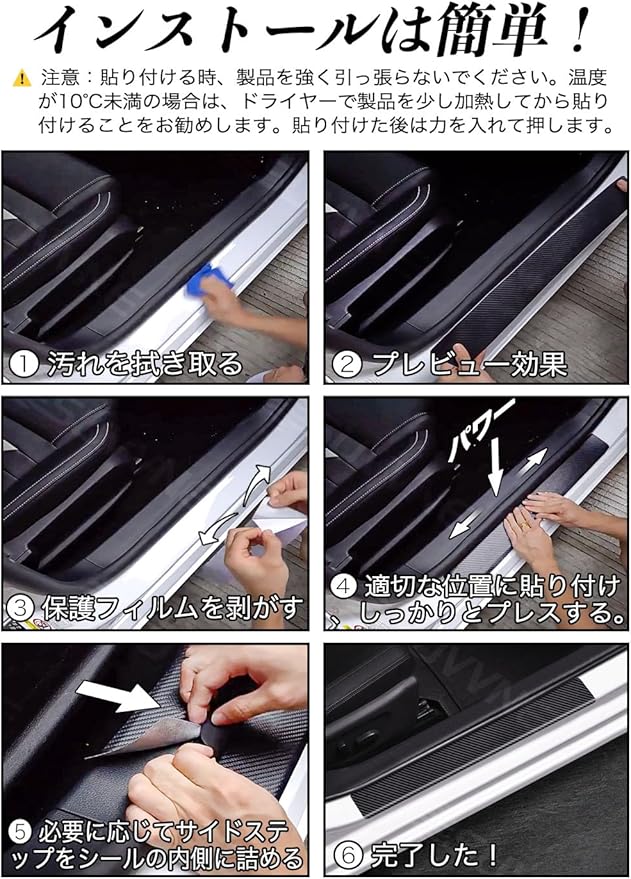 インストールは簡単！

注意：貼り付ける時、製品を強く引っ張らないでください。温度が10°C未満の場合は、ドライヤーで製品を少し加熱してから貼り付けることをお勧めします。貼り付けた後は力を入れて押します。

① 汚れを拭き取る

② プレビュー効果

③ 保護フィルムを剥がす

パワー

④ 適切な位置に貼り付け、しっかりとプレスする。

⑤ 必要に応じてサイドステップをシールの内側に詰める

⑥ 完了した！