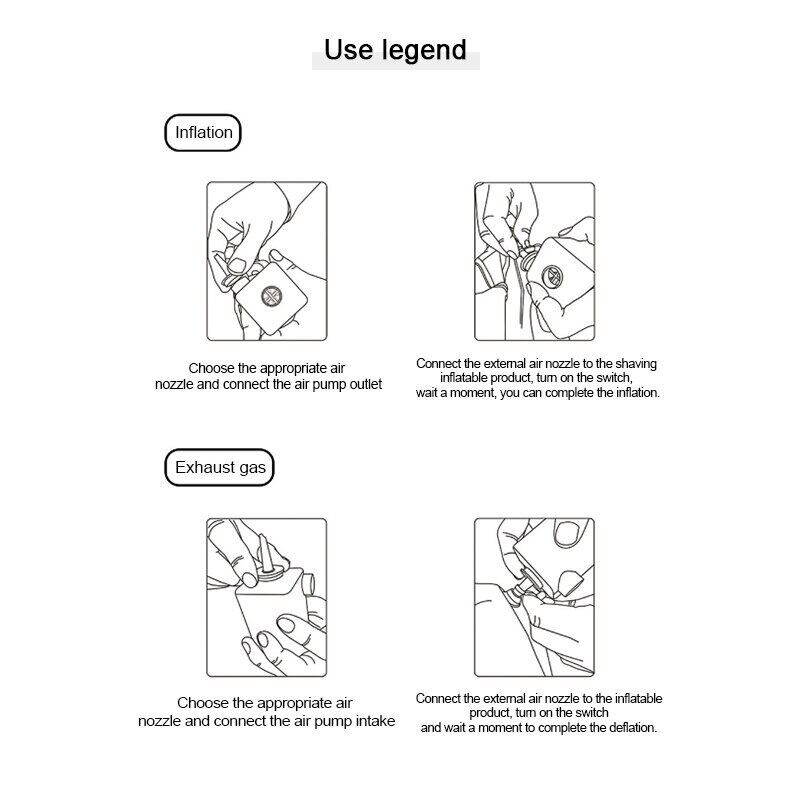 Use legend

Inflation

Choose the appropriate air nozzle and connect the air pump outlet

Connect the external air nozzle to the shaving inflatable product, turn on the switch, wait a moment, you can complete the inflation.

Exhaust gas

Choose the appropriate air nozzle and connect the air pump intake

Connect the external air nozzle to the inflatable product, turn on the switch and wait a moment to complete the deflation.