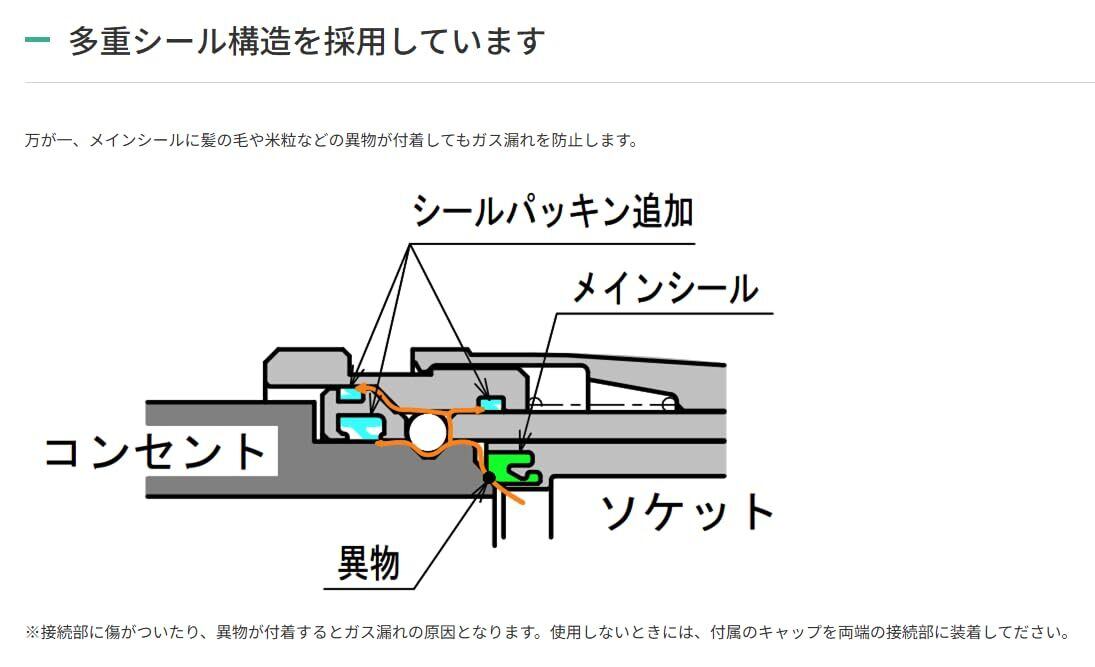 多重シール構造を採用しています

万が一、メインシールに髪の毛や米粒などの異物が付着してもガス漏れを防止します。

シールパッキン追加

メインシール

コンセント

ソケット

異物

※接続部に傷がついたり、異物が付着するとガス漏れの原因となります。使用しないときには、付属のキャップを両端の接続部に装着してください。