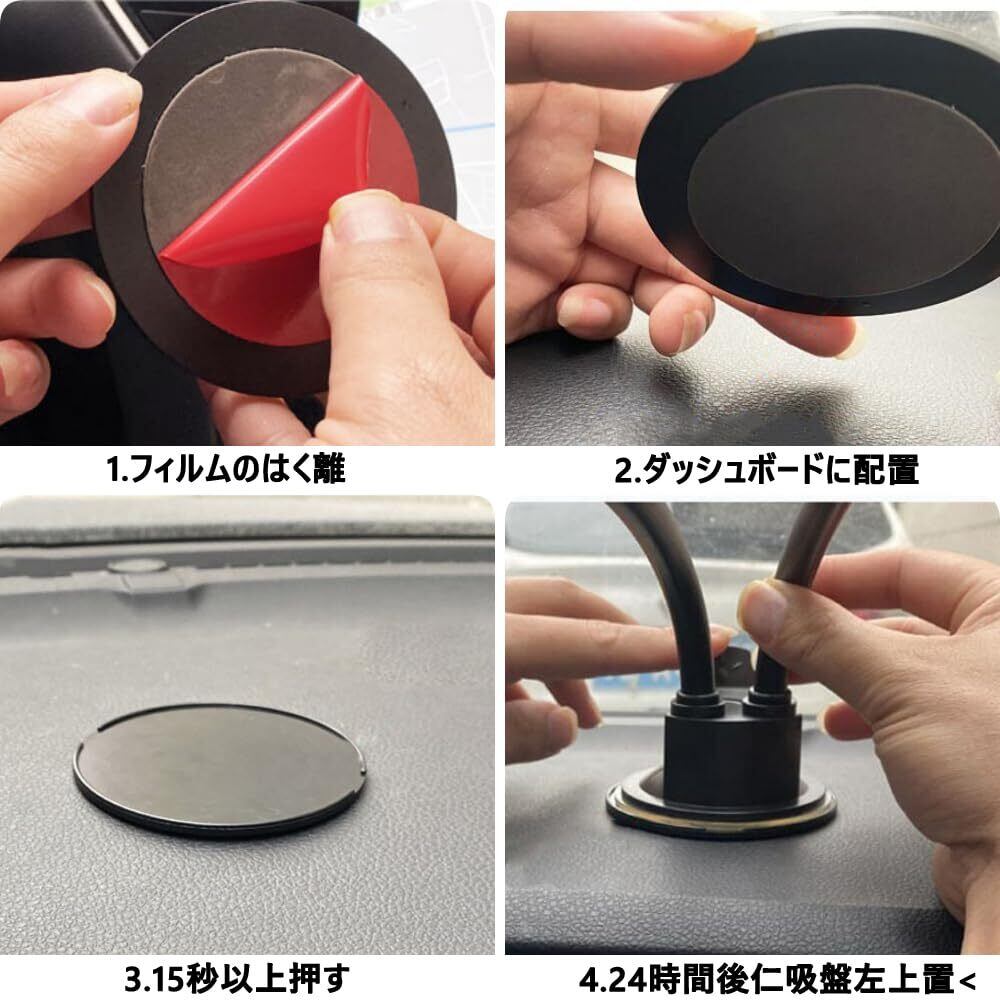 1.フィルムのはく離

2.ダッシュボードに配置

3.15秒以上押す

4.24時間後仁吸盤左上置<