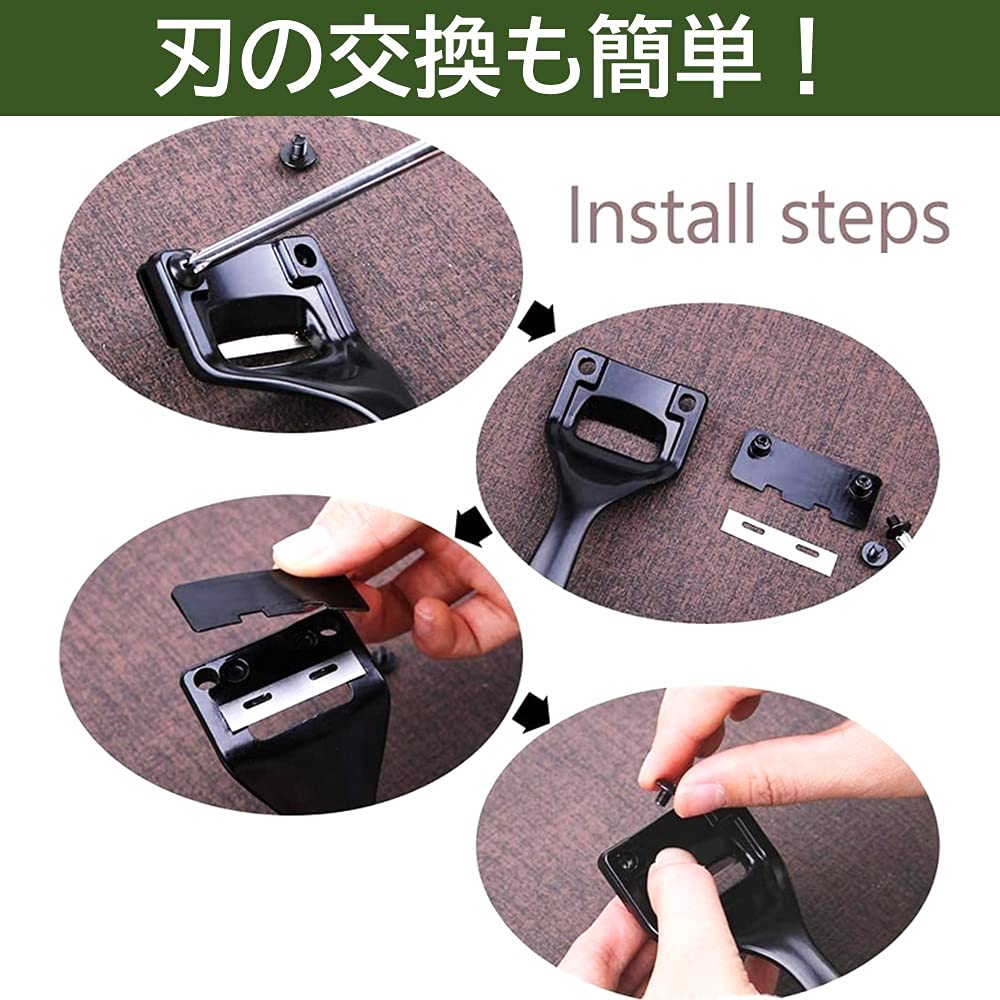 刃の交換も簡単！

Install steps