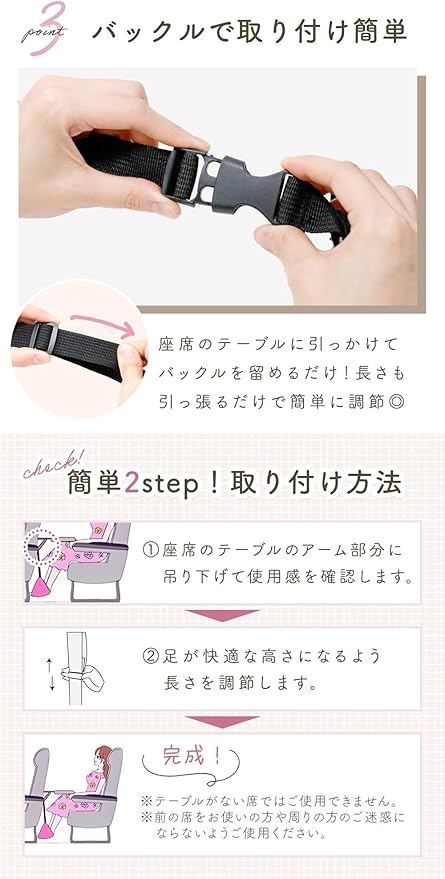 3 point バックルで取り付け簡単

座席のテーブルに引っかけてバックルを留めるだけ！長さも引っ張るだけで簡単に調節◎

check! 簡単2step！取り付け方法

①座席のテーブルのアーム部分に吊り下げて使用感を確認します。

②足が快適な高さになるよう長さを調節します。

完成！

※テーブルがない席ではご使用できません。
※前の席をお使いの方や周りの方のご迷惑にならないようご使用ください。