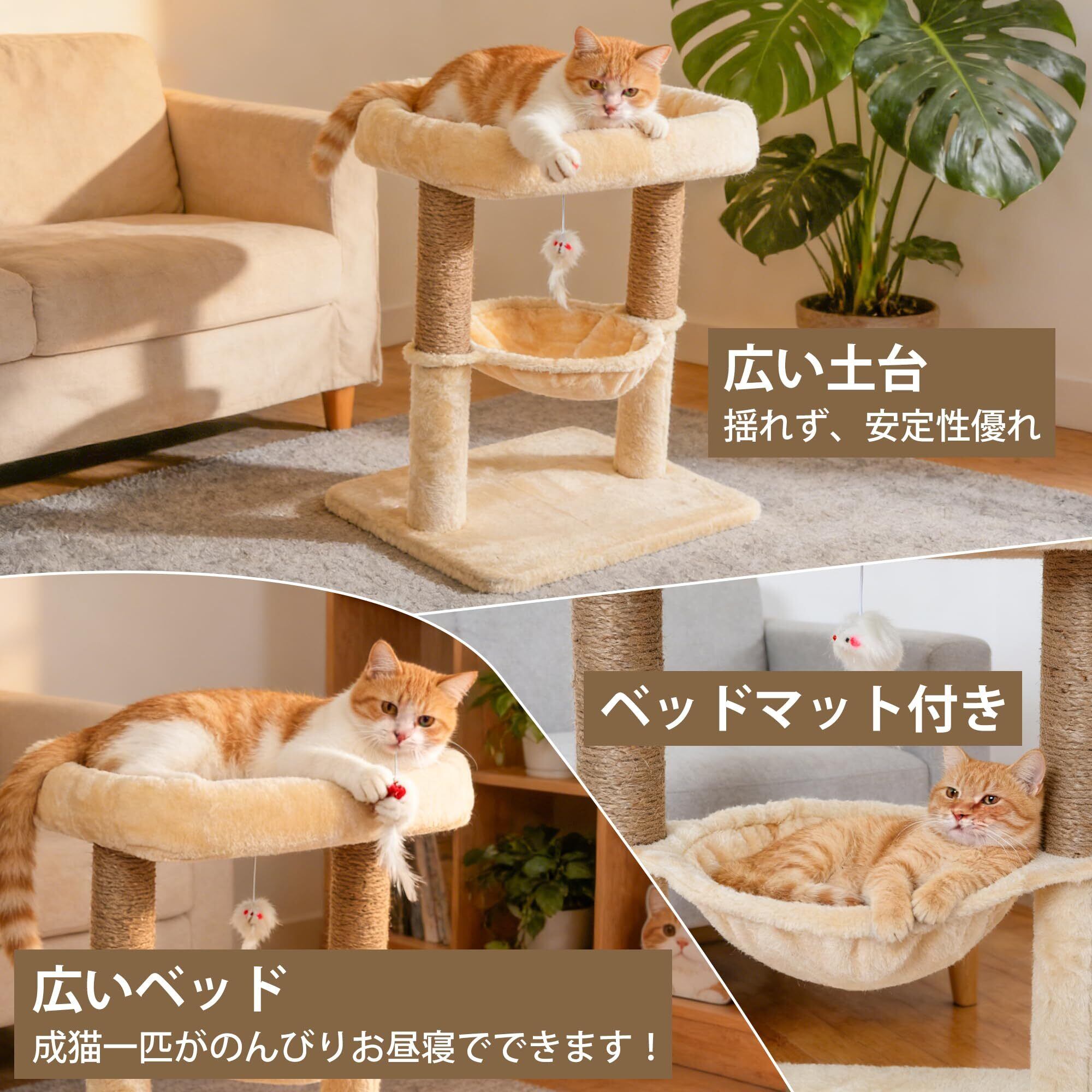 広い土台
揺れず、安定性優れ

ベッドマット付き

広いベッド
成猫一匹がのんびりお昼寝でできます！