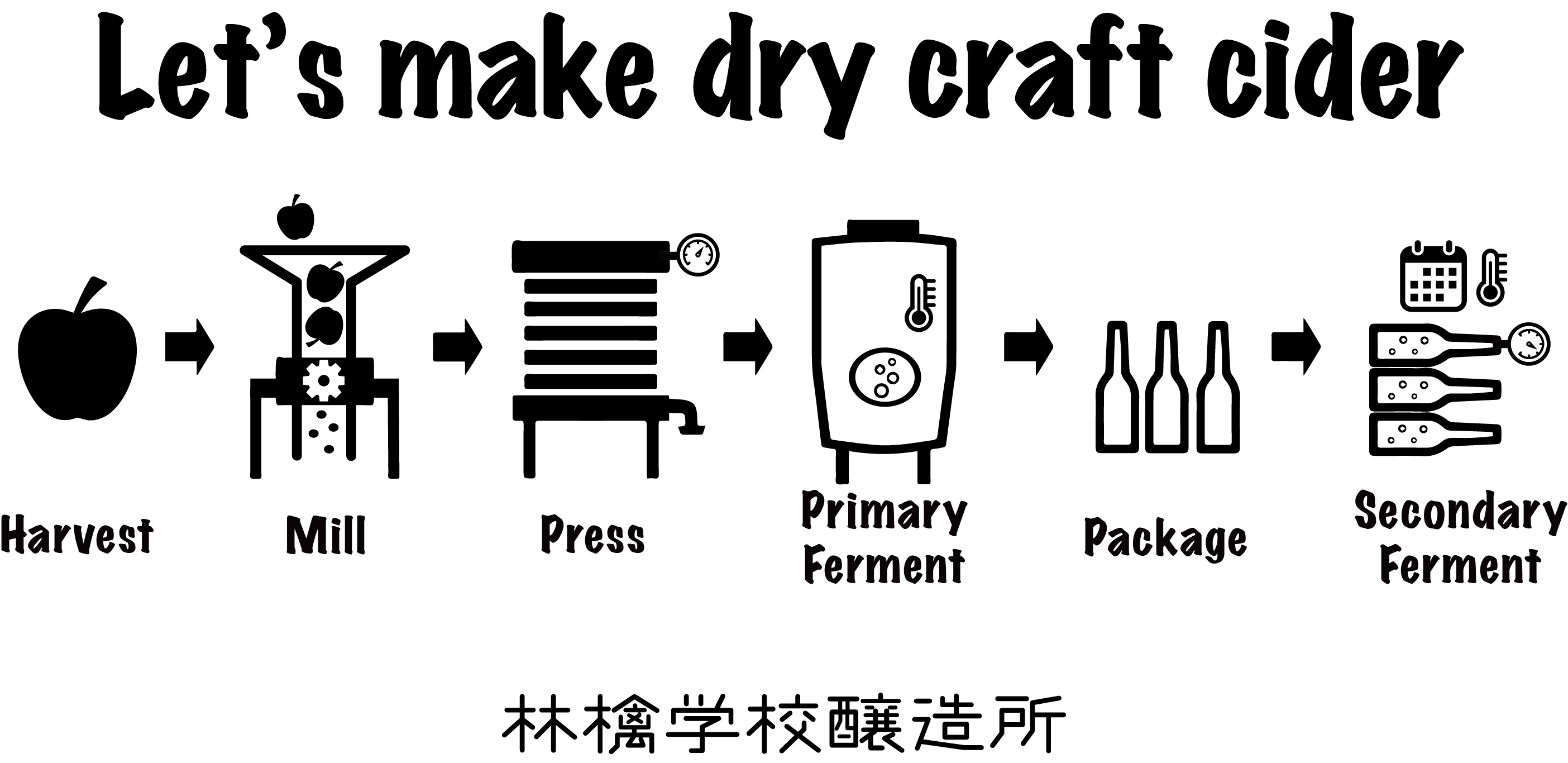 Let's make dry craft cider

Harvest

Mill

Press

Primary Ferment

Package

Secondary Ferment

林檎学校醸造所