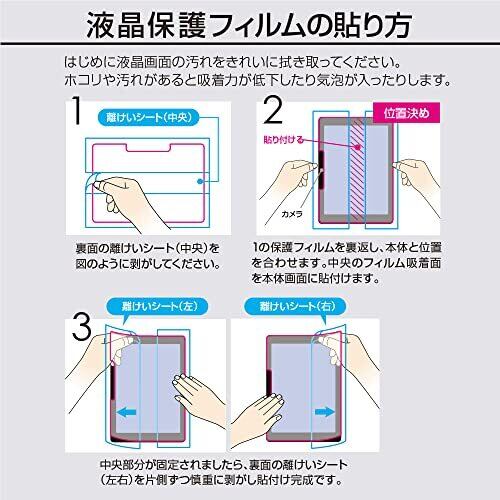 液晶保護フィルムの貼り方

はじめに液晶画面の汚れをきれいに拭き取ってください。
ホコリや汚れがあると吸着力が低下したり気泡が入ったりします。

1

離けいシート(中央)

裏面の離けいシート(中央)を図のように剥がしてください。

2

位置決め

貼り付ける

カメラ

1の保護フィルムを裏返し、本体と位置を合わせます。中央のフィルム吸着面を本体画面に貼付けます。

3

離けいシート(左)

離けいシート(右)

中央部分が固定されましたら、裏面の離けいシート(左右)を片側ずつ慎重に剥がし貼付け完成です。