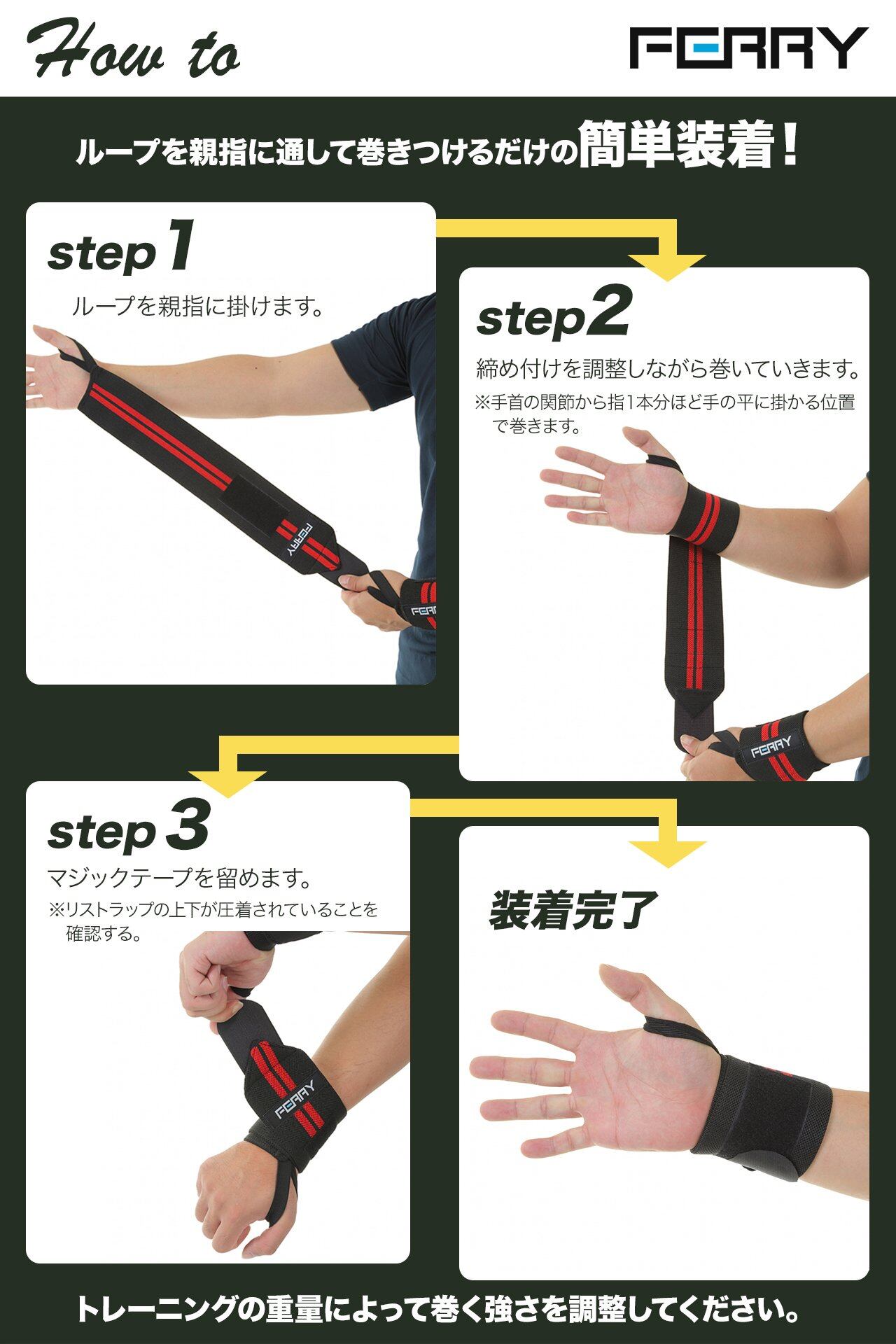 How to

FERRY

ループを親指に通して巻きつけるだけの簡単装着！

step 1

ループを親指に掛けます。

FERRY

FERRY

step 2

締め付けを調整しながら巻いていきます。

※手首の関節から指1本分ほど手の平に掛かる位置で巻きます。

FERRY

step 3

マジックテープを留めます。

※リストラップの上下が圧着されていることを確認する。

FERRY

装着完了

トレーニングの重量によって巻く強さを調整してください。