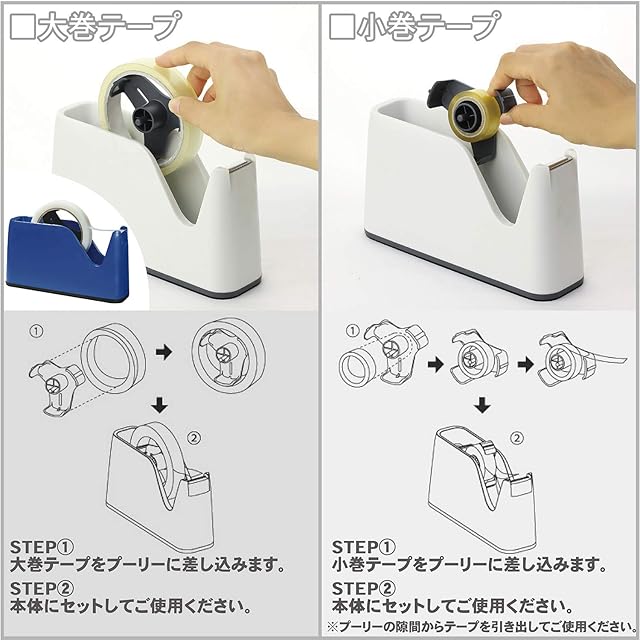 □大巻テープ

①

②

STEP①
大巻テープをプーリーに差し込みます。

STEP②
本体にセットしてご使用ください。

□小巻テープ

①

②

STEP①
小巻テープをプーリーに差し込みます。

STEP②
本体にセットしてご使用ください。

※プーリーの隙間からテープを引き出してご使用ください。