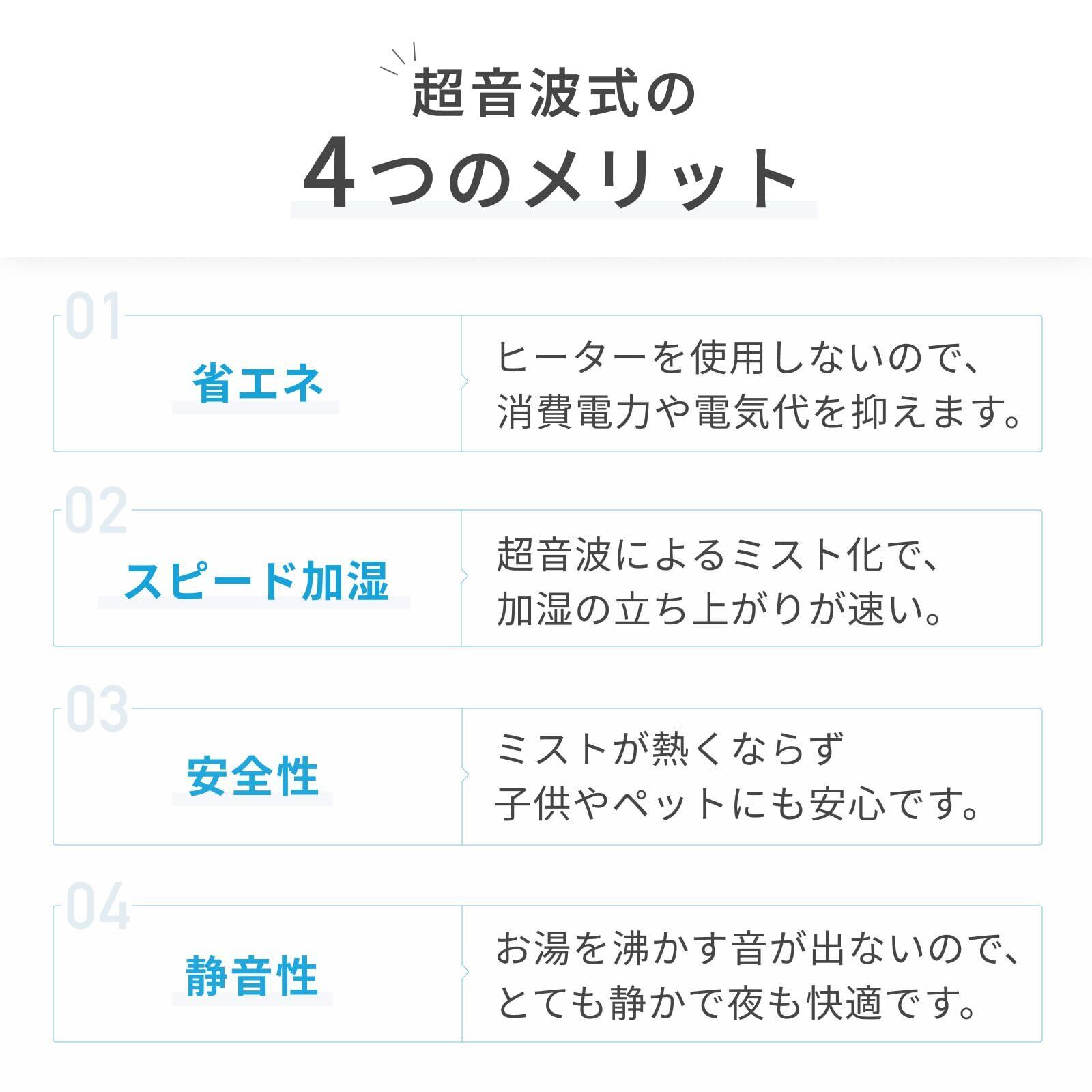 超音波式の
4つのメリット

01

省エネ

ヒーターを使用しないので、
消費電力や電気代を抑えます。

02

スピード加湿

超音波によるミスト化で、
加湿の立ち上がりが速い。

03

安全性

ミストが熱くならず
子供やペットにも安心です。

04

静音性

お湯を沸かす音が出ないので、
とても静かで夜も快適です。