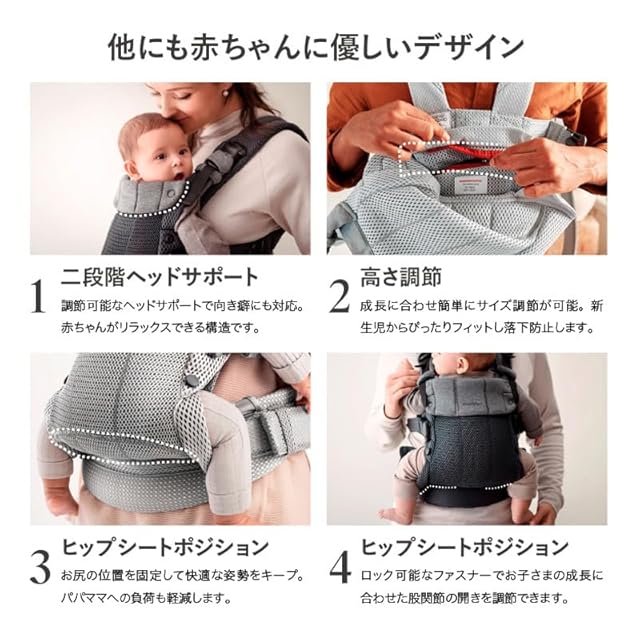 他にも赤ちゃんに優しいデザイン

1
二段階ヘッドサポート
調節可能なヘッドサポートで向き癖にも対応。赤ちゃんがリラックスできる構造です。

2
高さ調節
成長に合わせ簡単にサイズ調節が可能。新生児からぴったりフィットし落下防止します。

3
ヒップシートポジション
お尻の位置を固定して快適な姿勢をキープ。パパママへの負荷も軽減します。

4
ヒップシートポジション
ロック可能なファスナーでお子さまの成長に合わせた股関節の開きを調節できます。