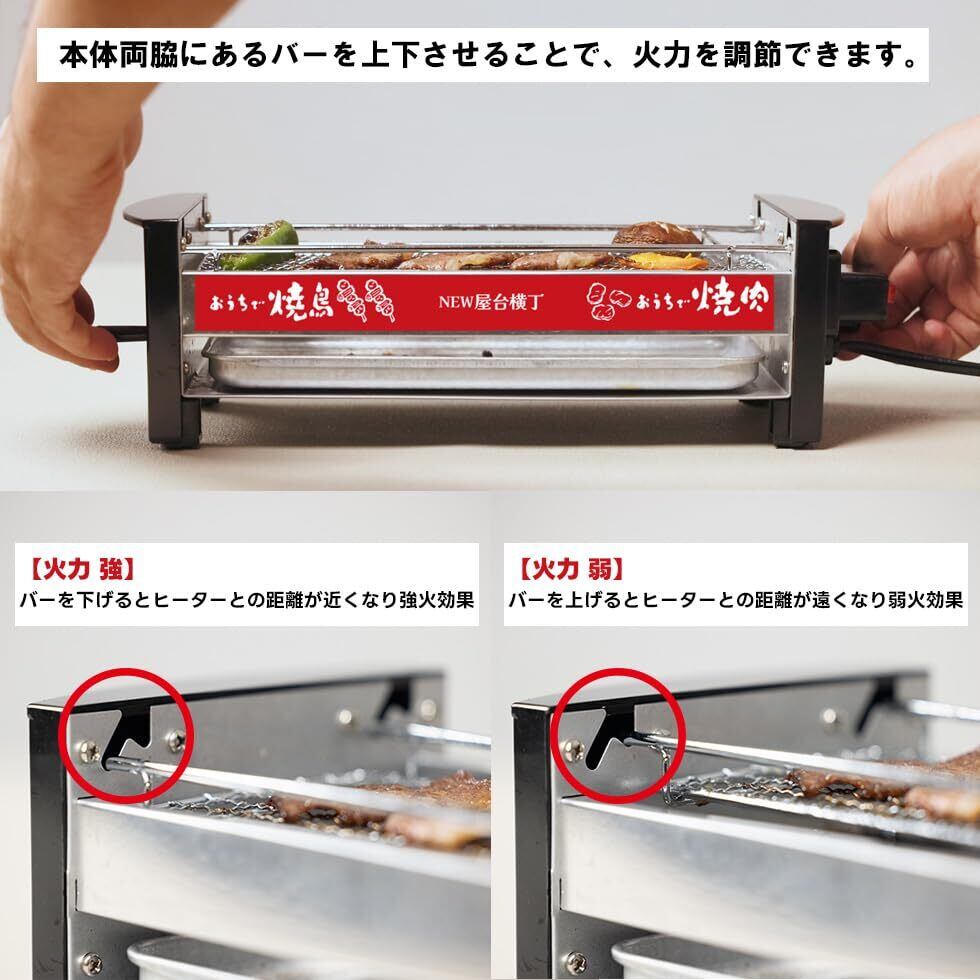 本体両脇にあるバーを上下させることで、火力を調節できます。

おうちで焼鳥

NEW屋台横丁

おうちで焼肉

【火力 強】
バーを下げるとヒーターとの距離が近くなり強火効果

【火力 弱】
バーを上げるとヒーターとの距離が遠くなり弱火効果