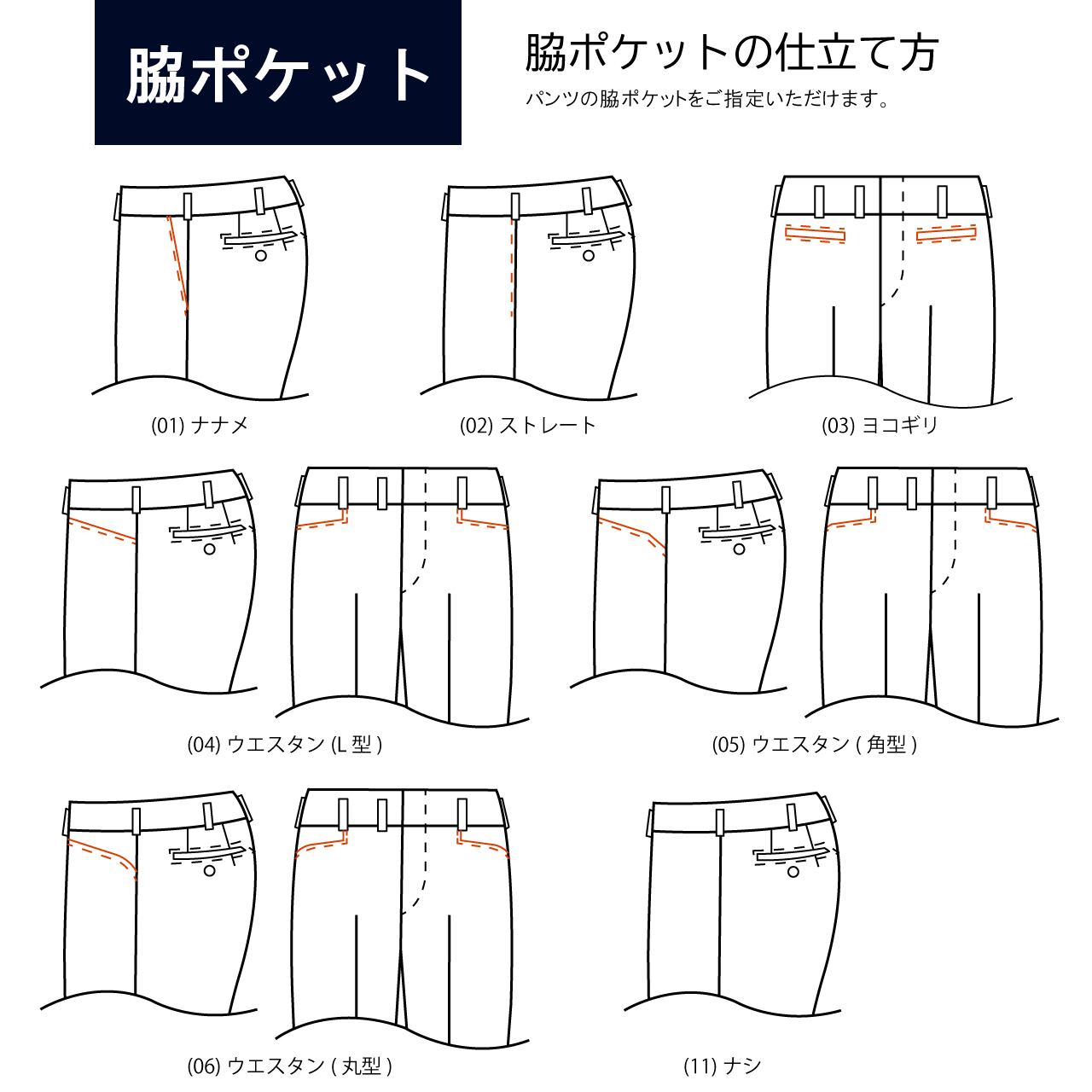 脇ポケット

脇ポケットの仕立て方

パンツの脇ポケットをご指定いただけます。

(01) ナナメ

(02) ストレート

(03) ヨコギリ

(04) ウエスタン (L 型 )

(05) ウエスタン ( 角型 )

(06) ウエスタン ( 丸型 )

(11) ナシ