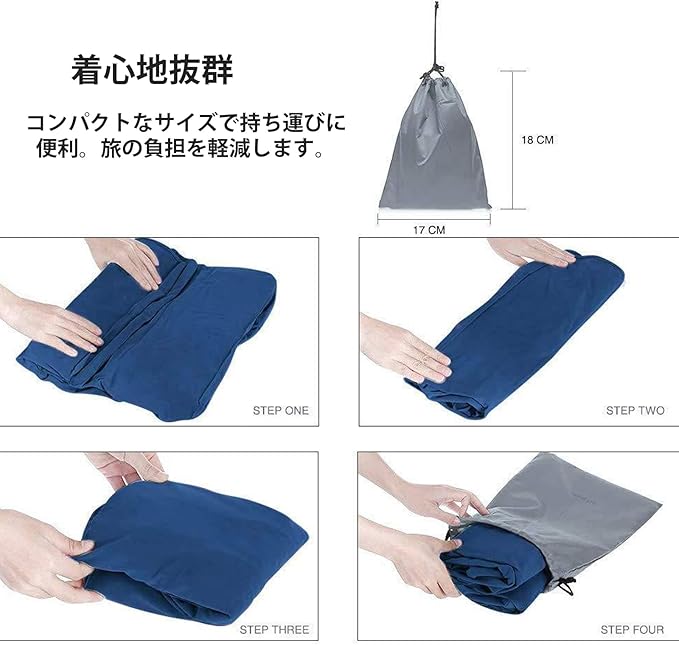 着心地抜群

コンパクトなサイズで持ち運びに便利。旅の負担を軽減します。

18 CM

17 CM

STEP ONE

STEP TWO

STEP THREE

STEP FOUR