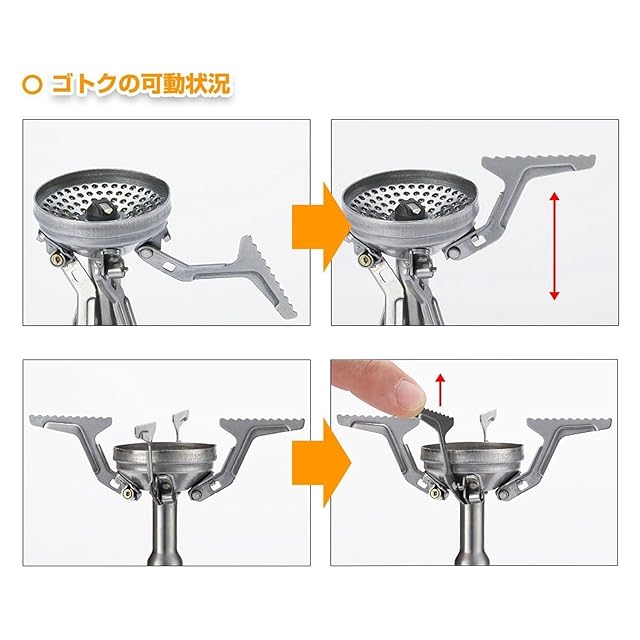 ○ ゴトクの可動状況