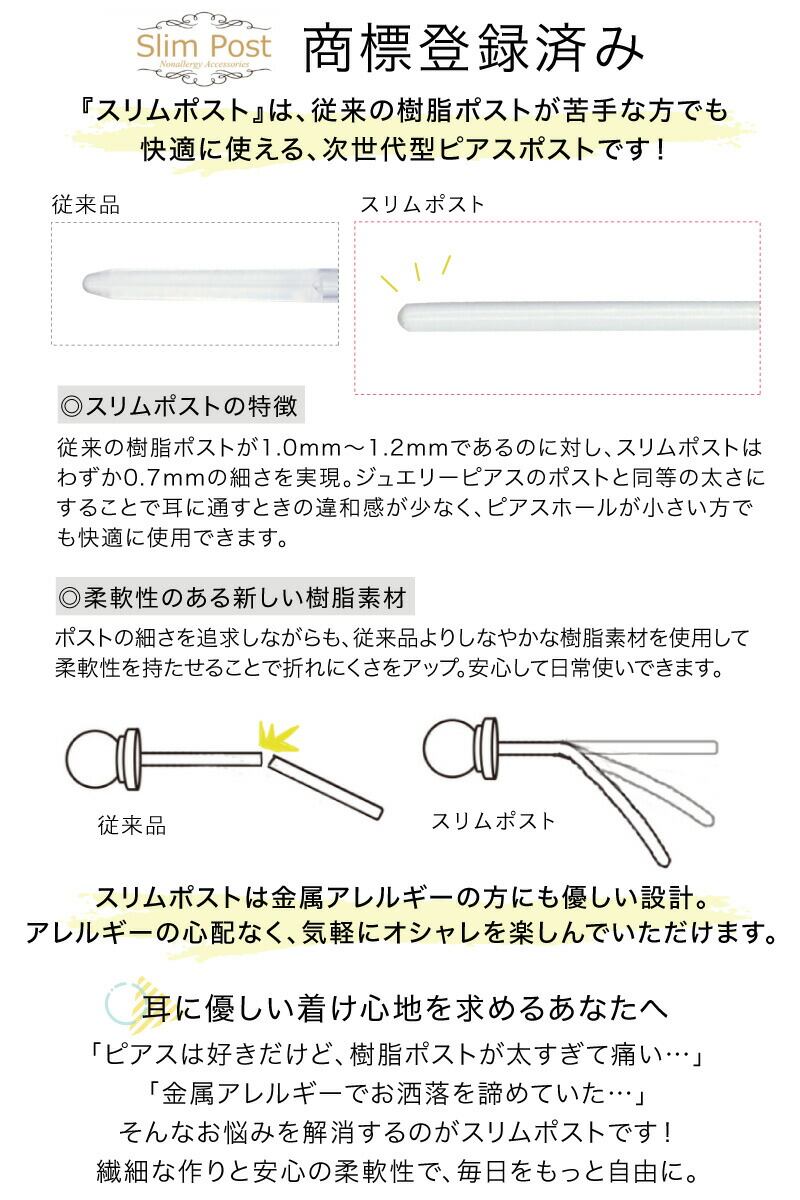 Slim Post
Nonallergy Accessories

商標登録済み

『スリムポスト』は、従来の樹脂ポストが苦手な方でも快適に使える、次世代型ピアスポストです！

従来品

スリムポスト

◎スリムポストの特徴

従来の樹脂ポストが1.0mm〜1.2mmであるのに対し、スリムポストはわずか0.7mmの細さを実現。ジュエリーピアスのポストと同等の太さにすることで耳に通すときの違和感が少なく、ピアスホールが小さい方でも快適に使用できます。

◎柔軟性のある新しい樹脂素材

ポストの細さを追求しながらも、従来品よりしなやかな樹脂素材を使用して柔軟性を持たせることで折れにくさをアップ。安心して日常使いできます。

従来品

スリムポスト

スリムポストは金属アレルギーの方にも優しい設計。
アレルギーの心配なく、気軽にオシャレを楽しんでいただけます。

耳に優しい着け心地を求めるあなたへ

「ピアスは好きだけど、樹脂ポストが太すぎて痛い…」
「金属アレルギーでお洒落を諦めていた…」
そんなお悩みを解消するのがスリムポストです！
繊細な作りと安心の柔軟性で、毎日をもっと自由に。