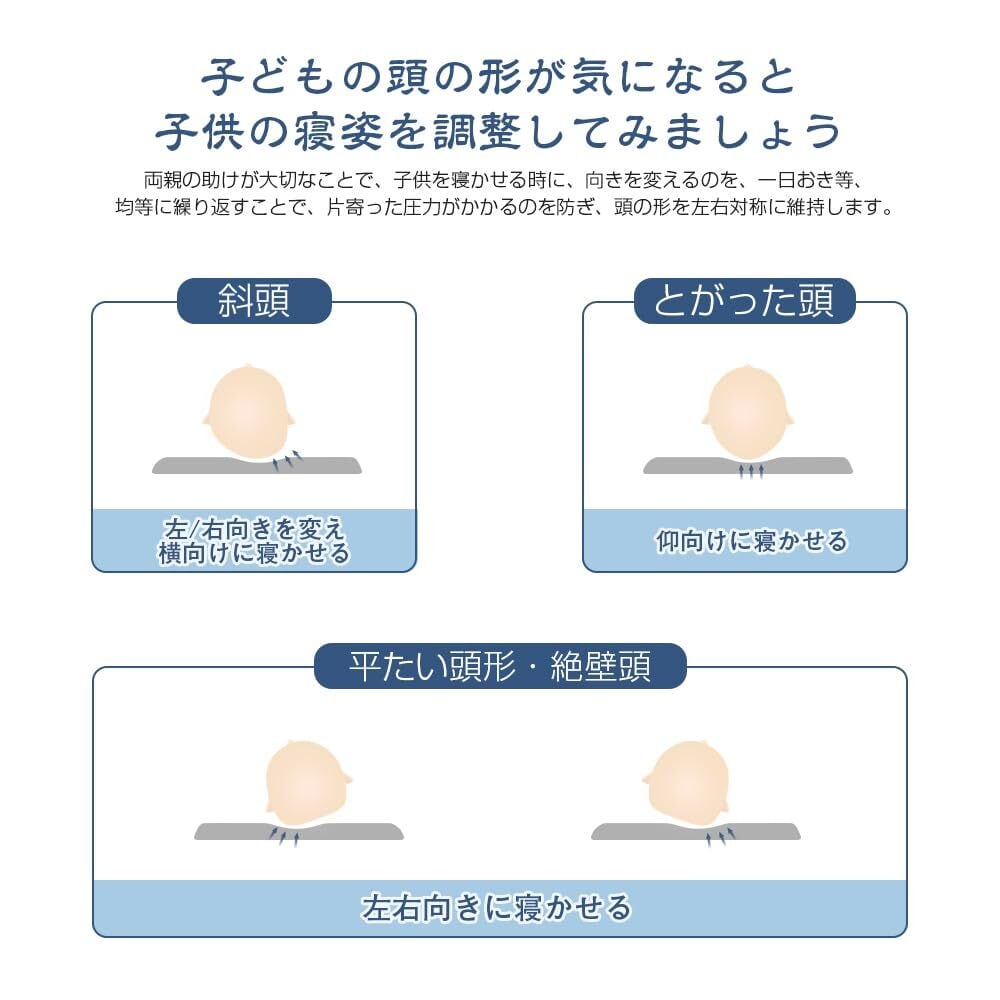 子どもの頭の形が気になると
子供の寝姿を調整してみましょう

両親の助けが大切なことで、子供を寝かせる時に、向きを変えるのを、一日おき等、均等に繰り返すことで、片寄った圧力がかかるのを防ぎ、頭の形を左右対称に維持します。

斜頭

左/右向きを変え
横向けに寝かせる

とがった頭

仰向けに寝かせる

平たい頭形・絶壁頭

左右向きに寝かせる