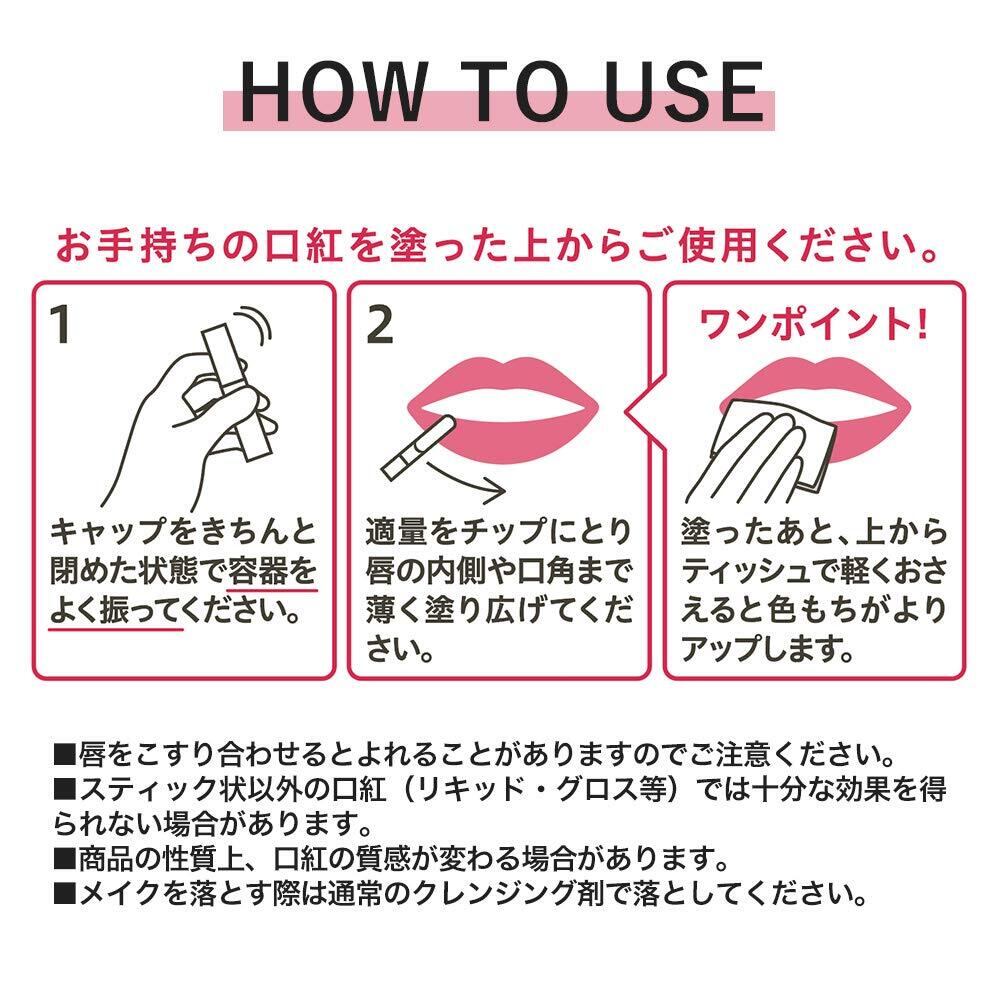 HOW TO USE

お手持ちの口紅を塗った上からご使用ください。

1
キャップをきちんと閉めた状態で容器をよく振ってください。

2
適量をチップにとり唇の内側や口角まで薄く塗り広げてください。

ワンポイント!
塗ったあと、上からティッシュで軽くおさえると色もちがよりアップします。

■唇をこすり合わせるとよれることがありますのでご注意ください。
■スティック状以外の口紅（リキッド・グロス等）では十分な効果を得られない場合があります。
■商品の性質上、口紅の質感が変わる場合があります。
■メイクを落とす際は通常のクレンジング剤で落としてください。