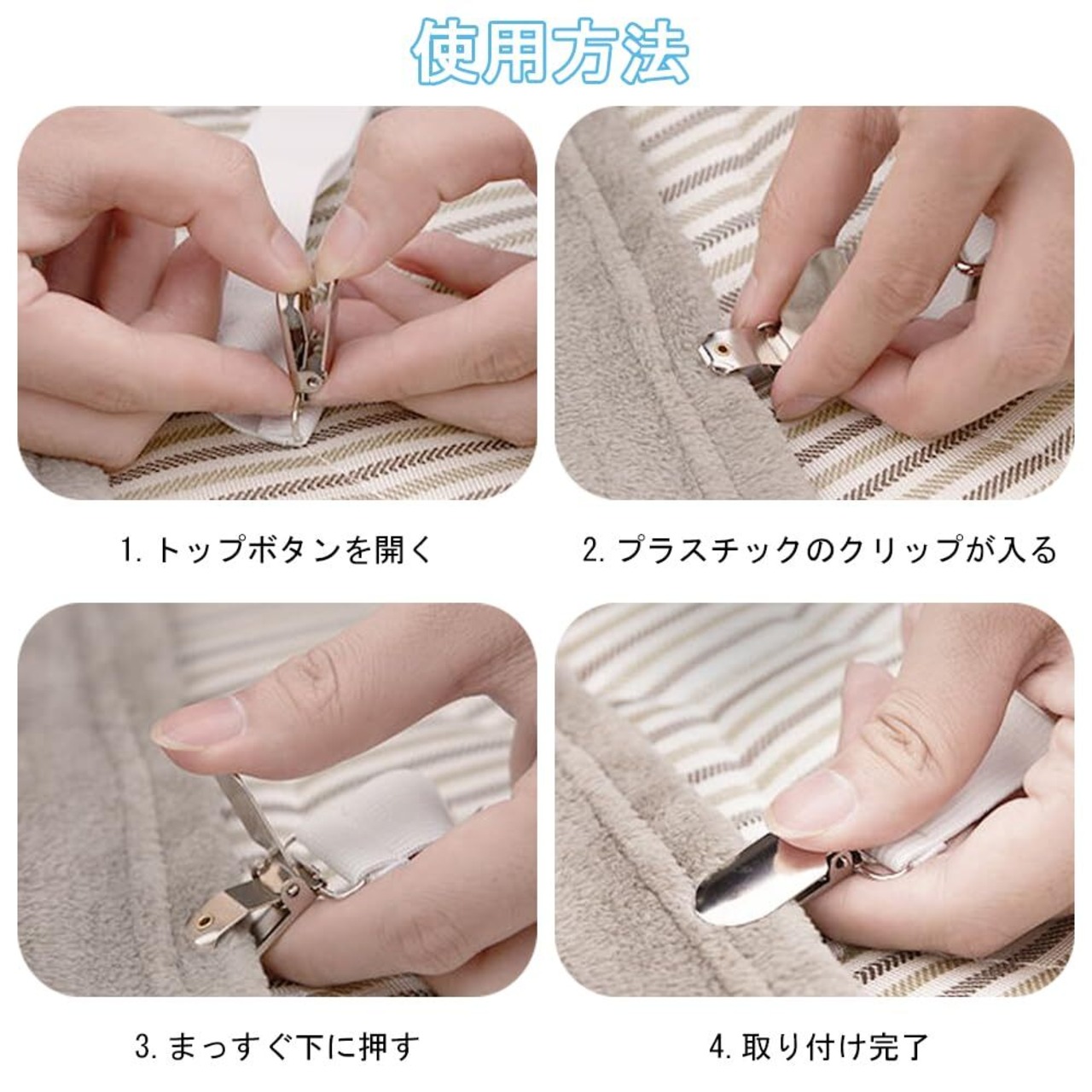 使用方法

1. トップボタンを開く

2. プラスチックのクリップが入る

3. まっすぐ下に押す

4. 取り付け完了