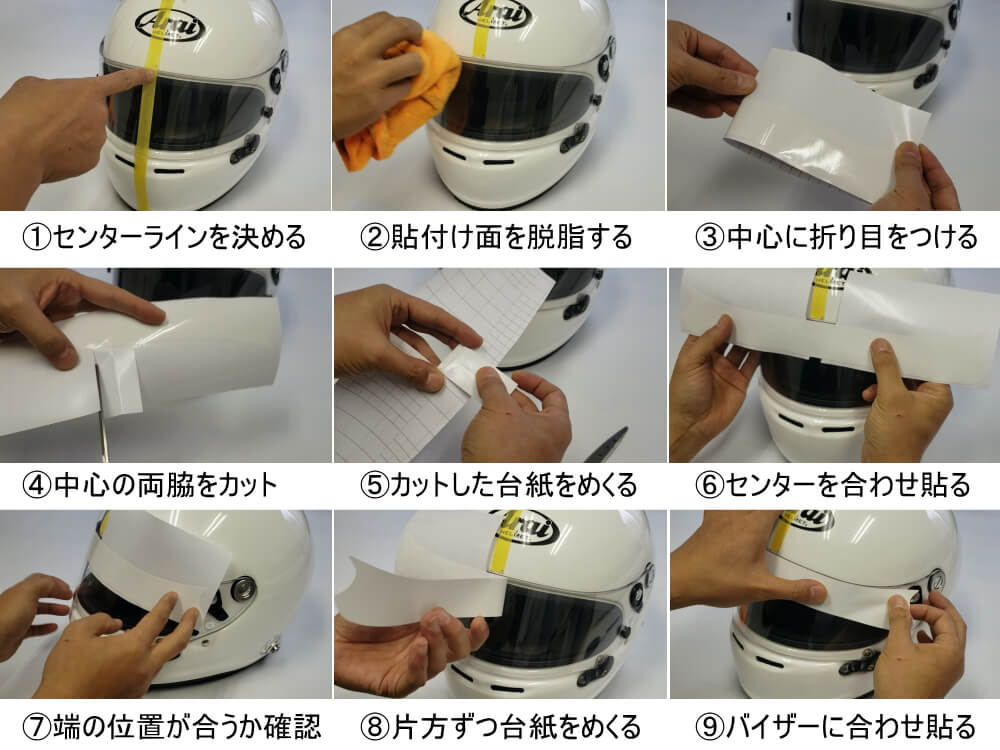 Arai

①センターラインを決める

Arai

②貼付け面を脱脂する

③中心に折り目をつける

④中心の両脇をカット

⑤カットした台紙をめくる

⑥センターを合わせ貼る

⑦端の位置が合うか確認

Arai

⑧片方ずつ台紙をめくる

Arai

⑨バイザーに合わせ貼る