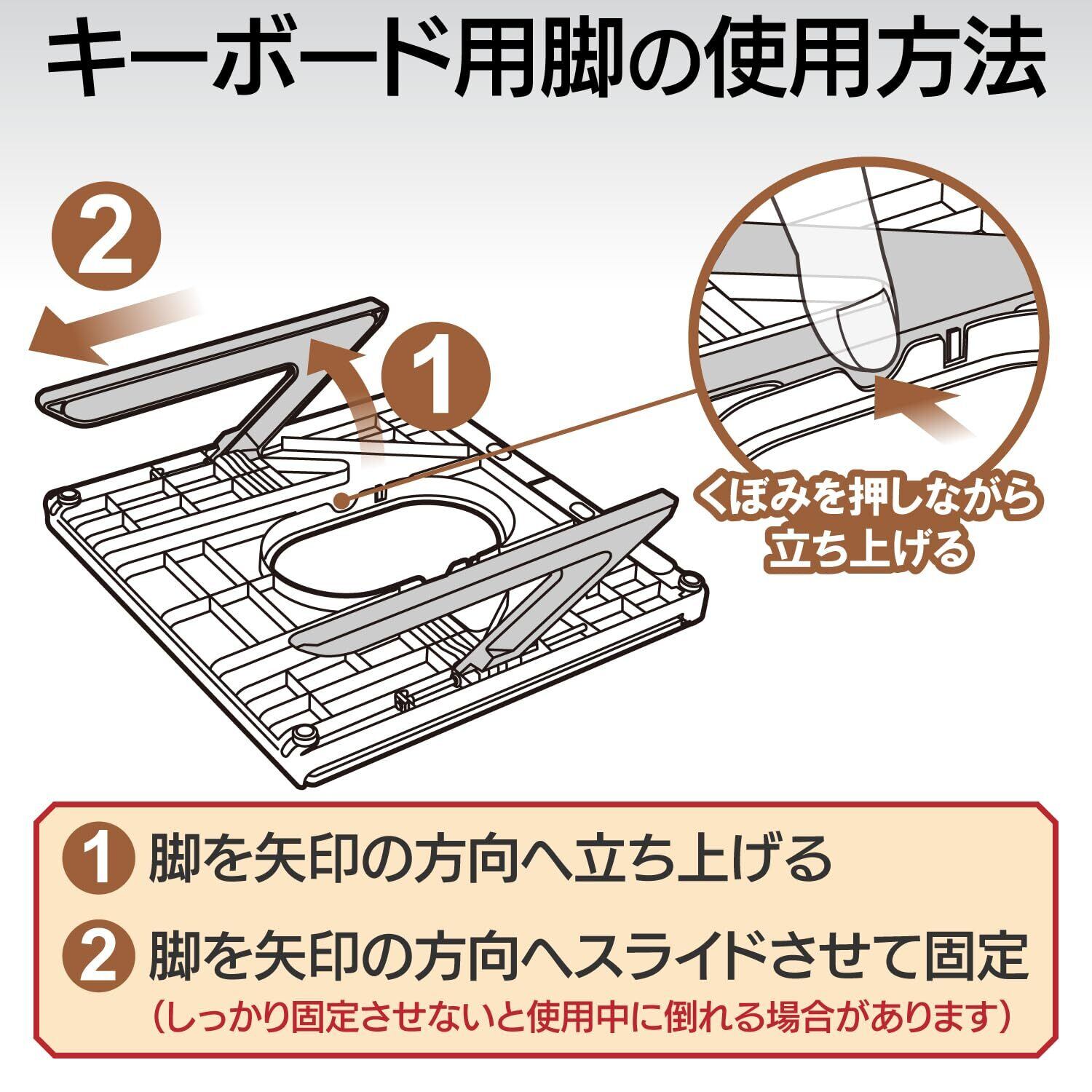 キーボード用脚の使用方法

2

1

くぼみを押しながら立ち上げる

1 脚を矢印の方向へ立ち上げる

2 脚を矢印の方向へスライドさせて固定
（しっかり固定させないと使用中に倒れる場合があります）