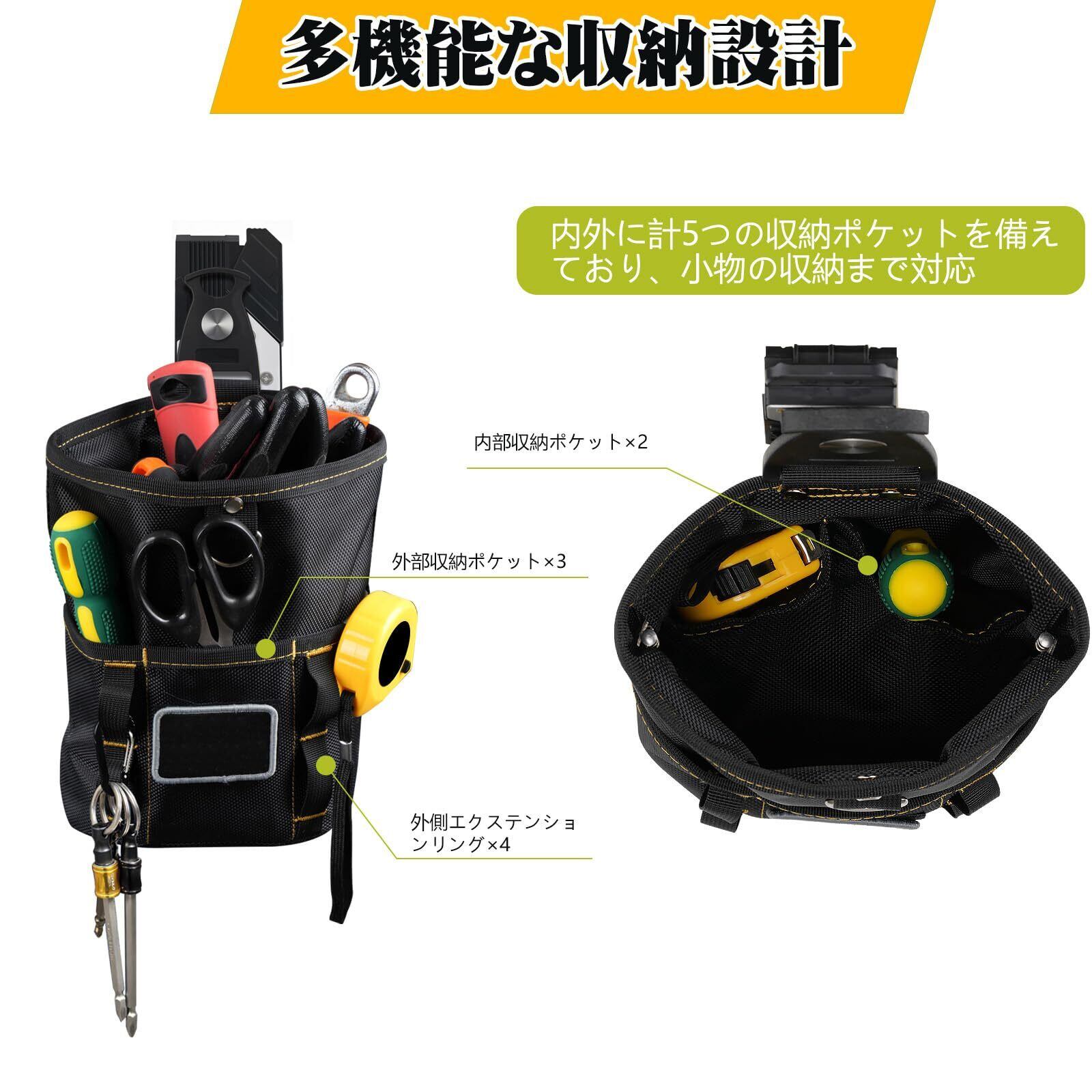 多機能な収納設計

内外に計5つの収納ポケットを備えており、小物の収納まで対応

内部収納ポケット×2

外部収納ポケット×3

外側エクステンションリング×4